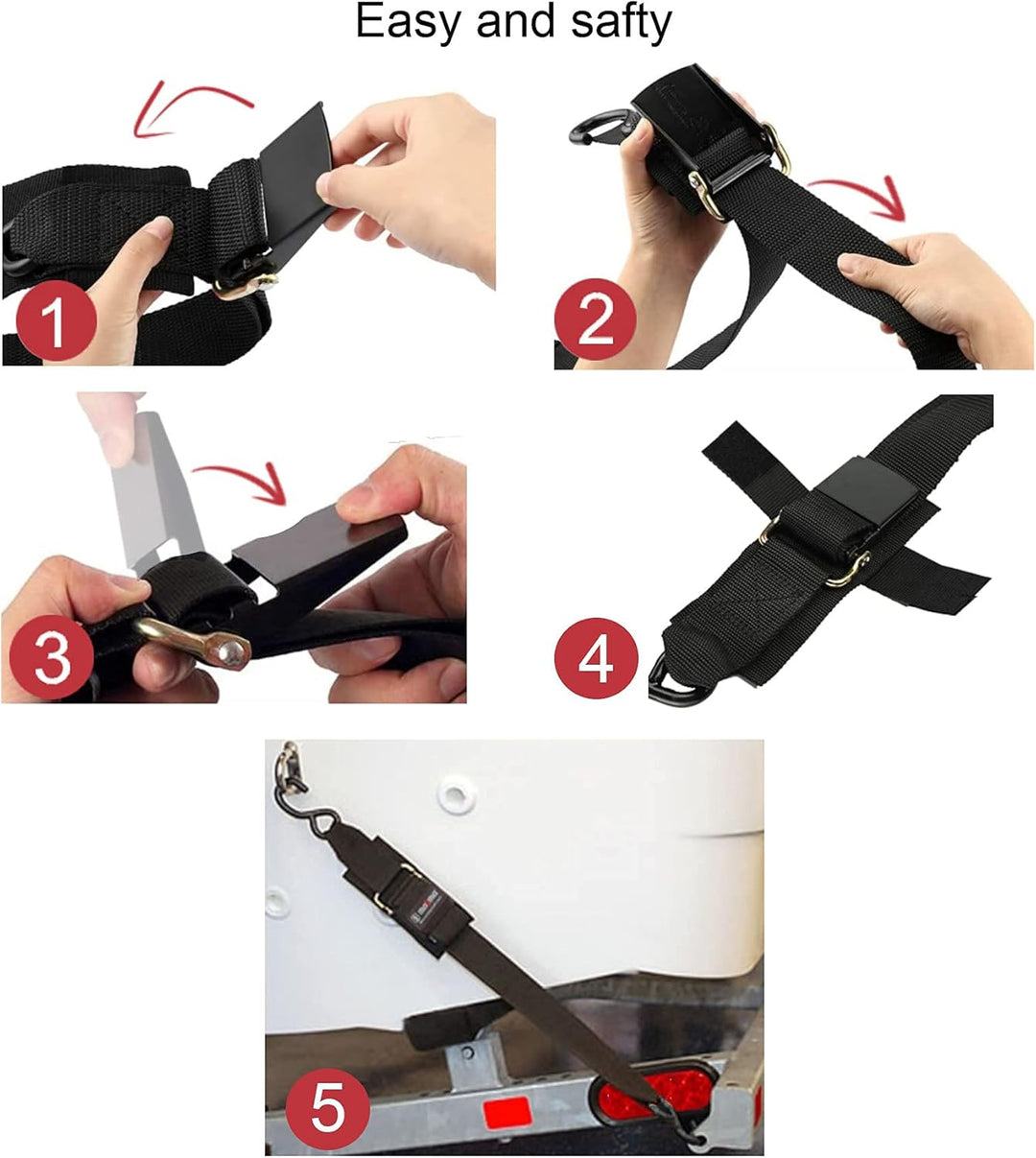 Easy and safty

1

2

3

4

5