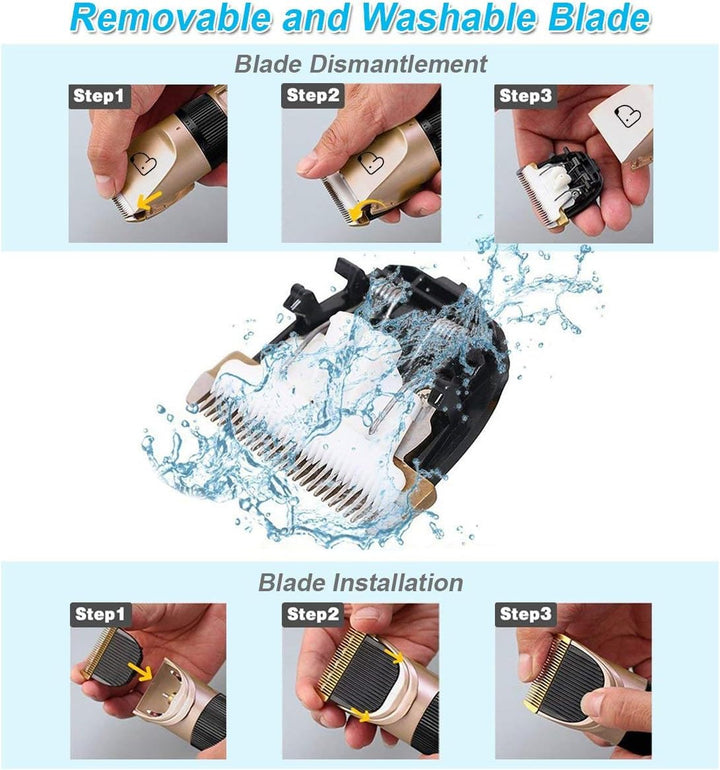 Removable and Washable Blade

Blade Dismantlement

Step1

Step2

Step3

Blade Installation

Step1

Step2

Step3