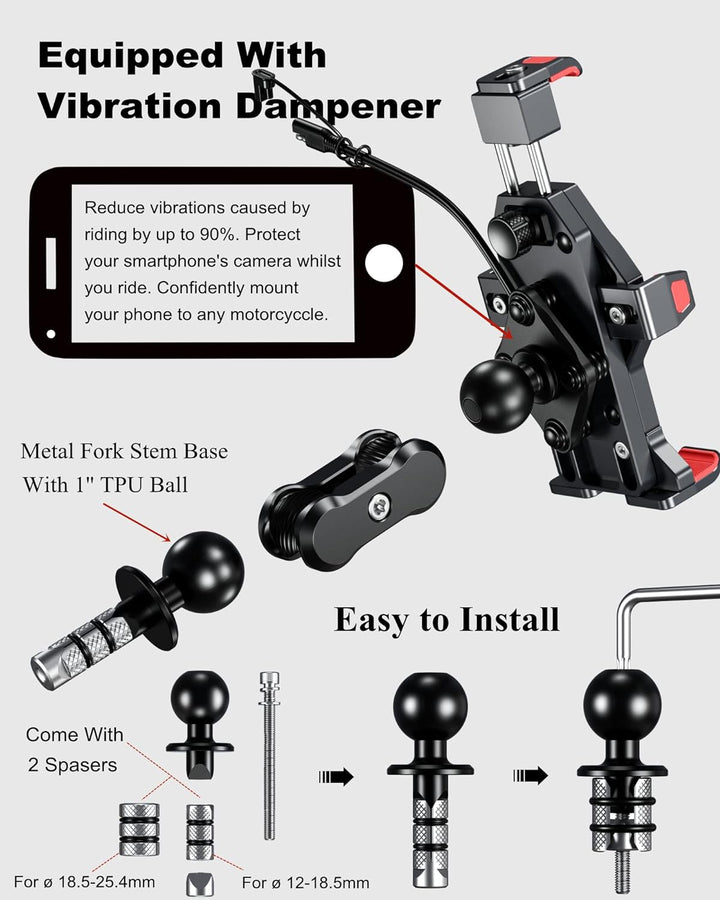 Equipped With Vibration Dampener

Reduce vibrations caused by riding by up to 90%. Protect your smartphone's camera whilst you ride. Confidently mount your phone to any motorcyccle.

Metal Fork Stem Base With 1" TPU Ball

Easy to Install

Come With 2 Spasers

For ø 18.5-25.4mm

For ø 12-18.5mm