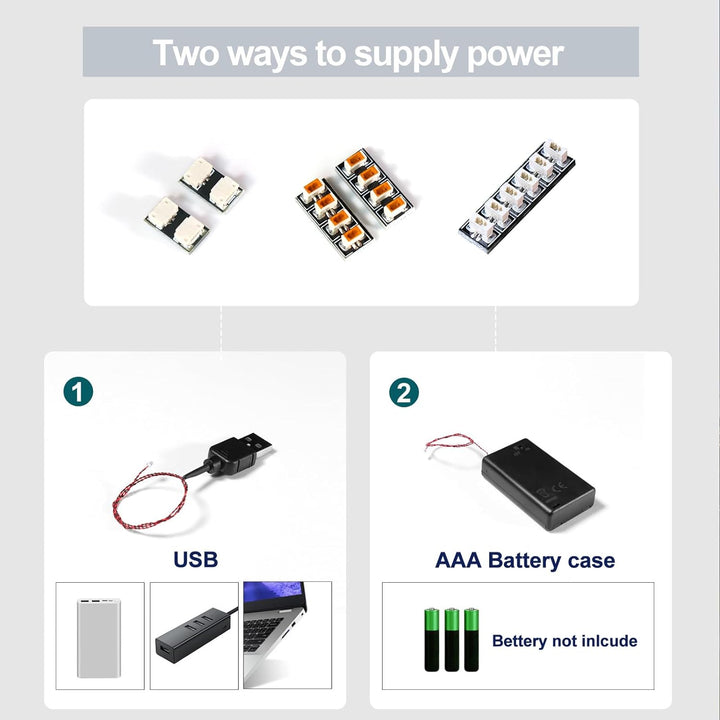 Two ways to supply power

1

USB

2

AAA Battery case

Bettery not inlcude