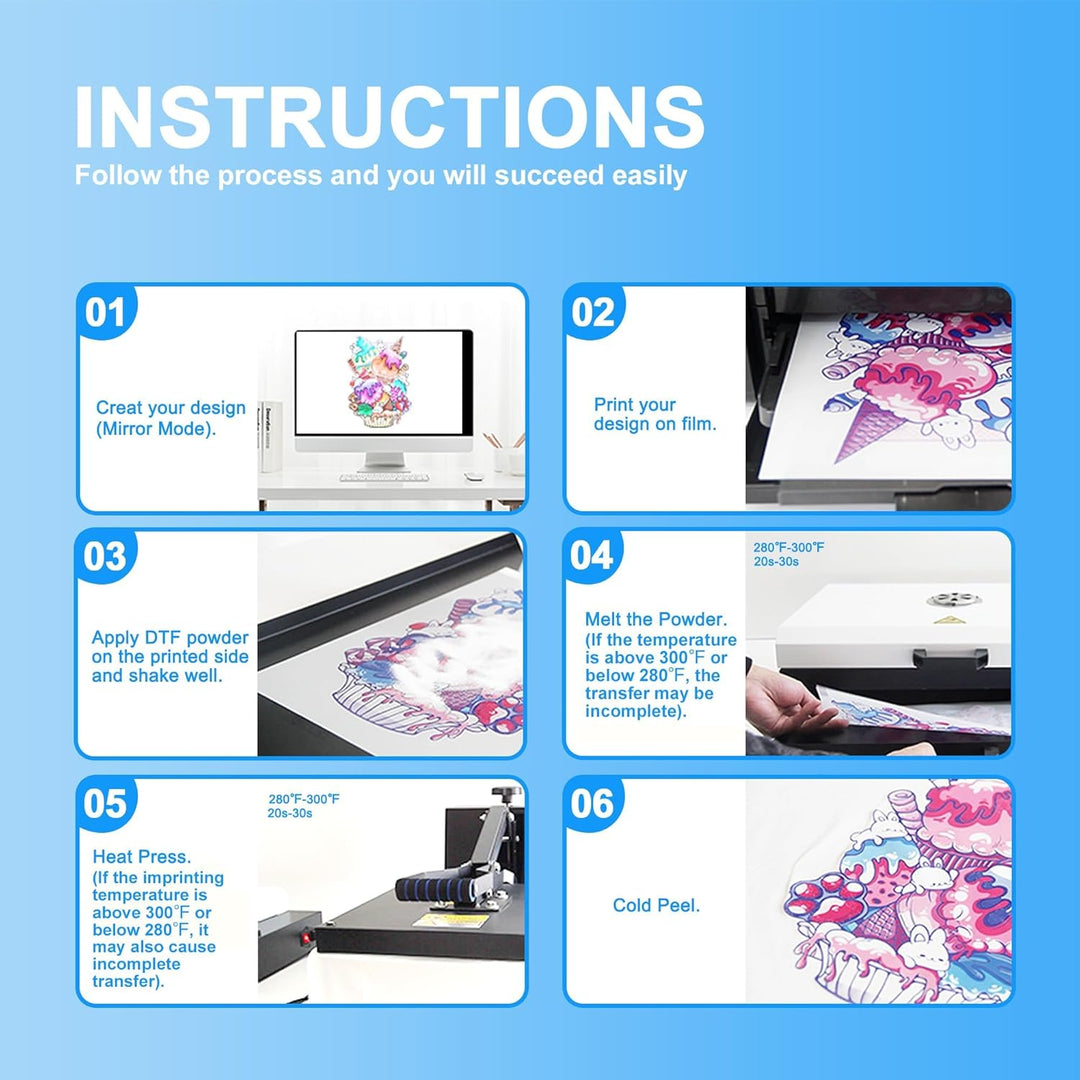 INSTRUCTIONS
Follow the process and you will succeed easily

01
Creat your design (Mirror Mode).

02
Print your design on film.

03
Apply DTF powder on the printed side and shake well.

04
280℉-300℉
20s-30s
Melt the Powder.
(If the temperature is above 300℉ or below 280℉, the transfer may be incomplete).

05
280℉-300℉
20s-30s
Heat Press.
(If the imprinting temperature is above 300℉ or below 280℉, it may also cause incomplete transfer).

06
Cold Peel.