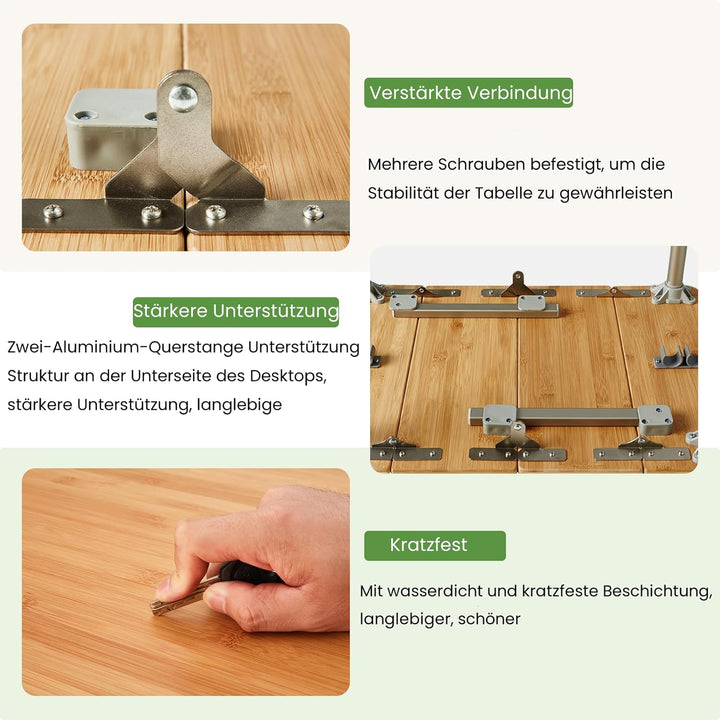 Verstärkte Verbindung

Mehrere Schrauben befestigt, um die Stabilität der Tabelle zu gewährleisten

Stärkere Unterstützung

Zwei-Aluminium-Querstange Unterstützung Struktur an der Unterseite des Desktops, stärkere Unterstützung, langlebige

Kratzfest

Mit wasserdicht und kratzfeste Beschichtung, langlebiger, schöner