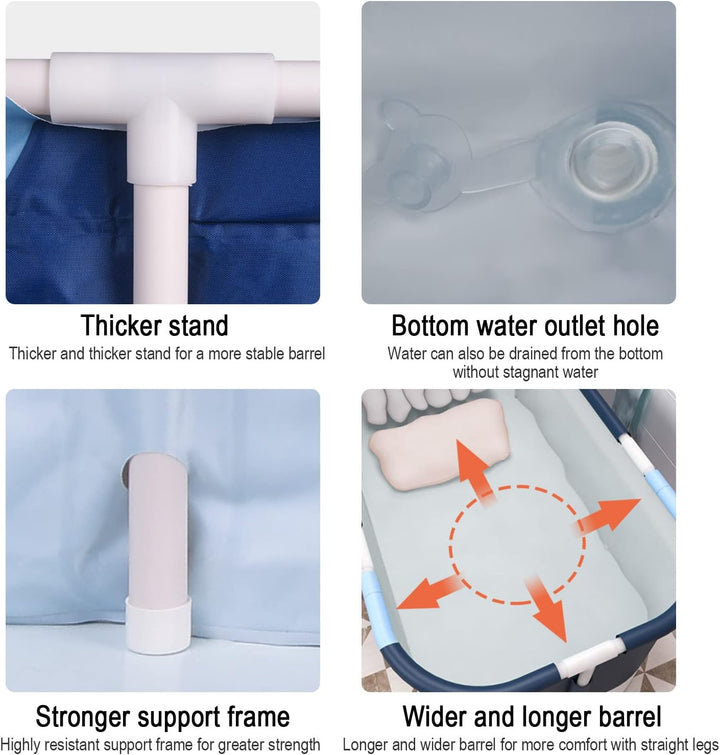 Thicker stand
Thicker and thicker stand for a more stable barrel

Bottom water outlet hole
Water can also be drained from the bottom without stagnant water

Stronger support frame
Highly resistant support frame for greater strength

Wider and longer barrel
Longer and wider barrel for more comfort with straight legs