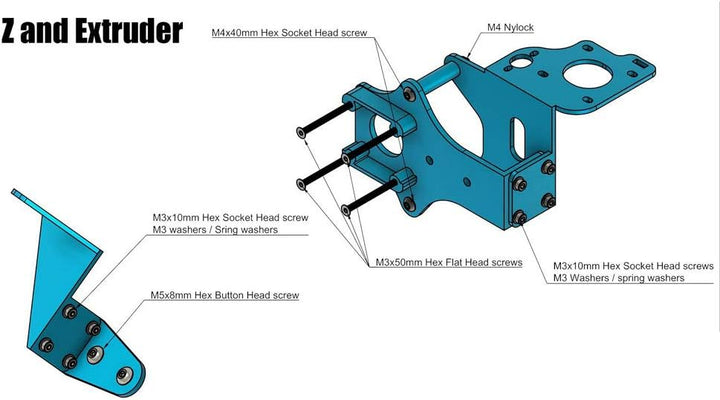 Z and Extruder

M4x40mm Hex Socket Head screw

M4 Nylock

M3x10mm Hex Socket Head screw
M3 washers / Sring washers

M5x8mm Hex Button Head screw

M3x50mm Hex Flat Head screws

M3x10mm Hex Socket Head screws
M3 Washers / spring washers