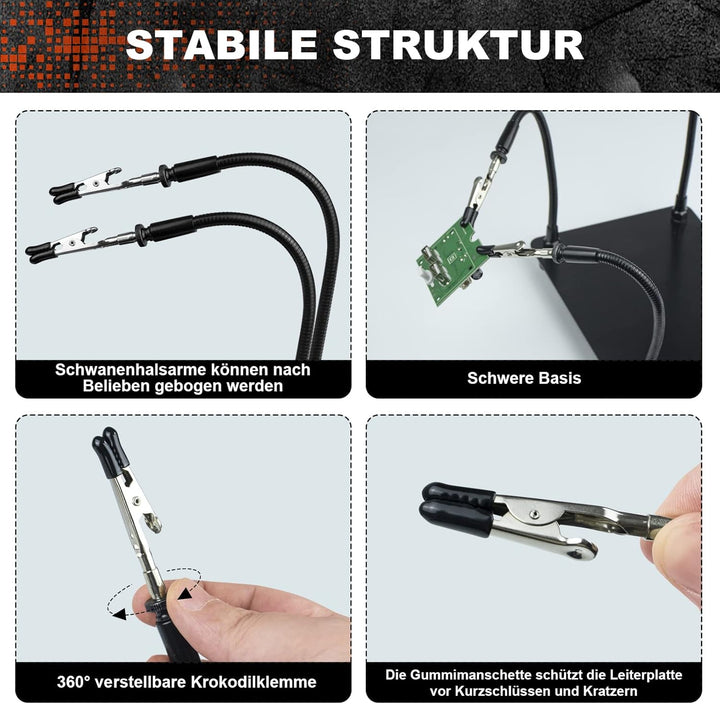 STABILE STRUKTUR

Schwanenhalsarme können nach Belieben gebogen werden

Schwere Basis

360° verstellbare Krokodilklemme

Die Gummimanschette schützt die Leiterplatte vor Kurzschlüssen und Kratzern