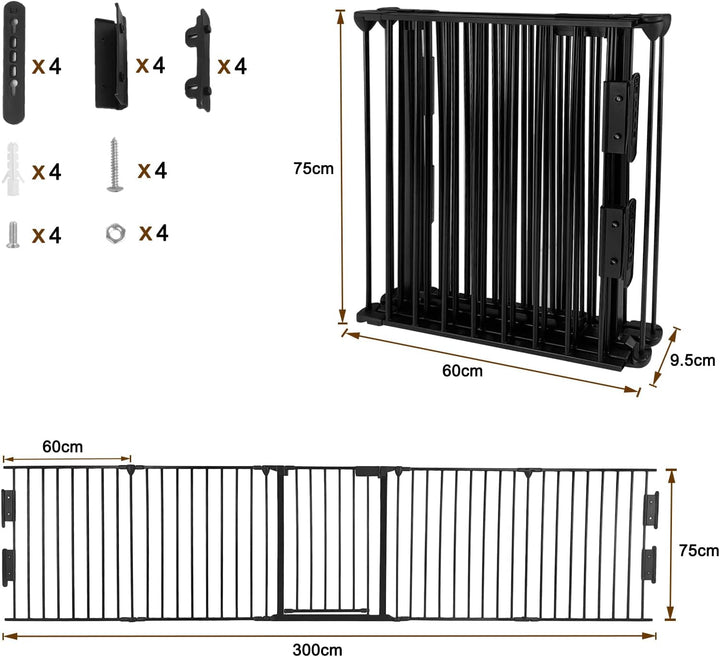 x4 x4 x4

x4 x4

x4 x4

75cm

60cm

9.5cm

60cm

75cm

300cm