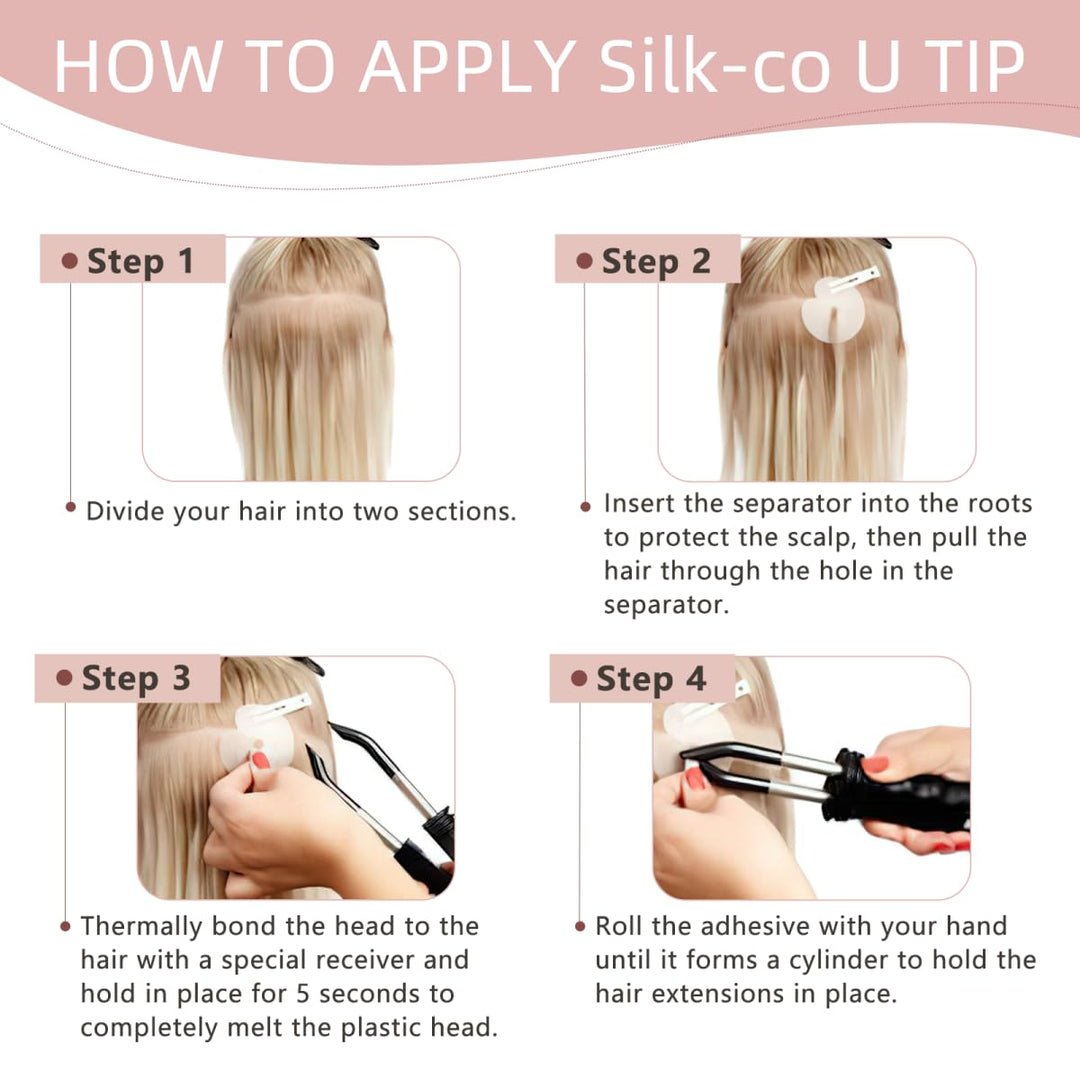 HOW TO APPLY Silk-co U TIP

Step 1

Divide your hair into two sections.

Step 2

Insert the separator into the roots to protect the scalp, then pull the hair through the hole in the separator.

Step 3

Thermally bond the head to the hair with a special receiver and hold in place for 5 seconds to completely melt the plastic head.

Step 4

Roll the adhesive with your hand until it forms a cylinder to hold the hair extensions in place.