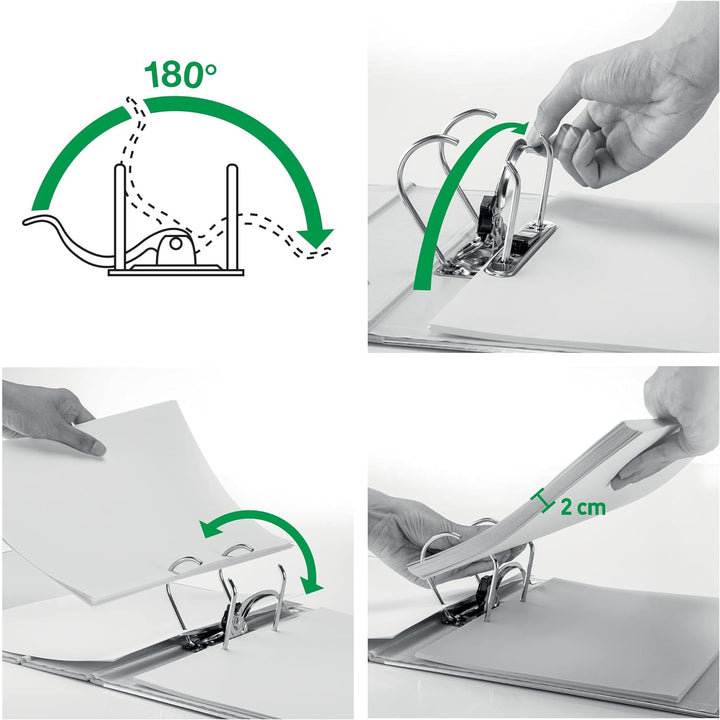 180°

2 cm