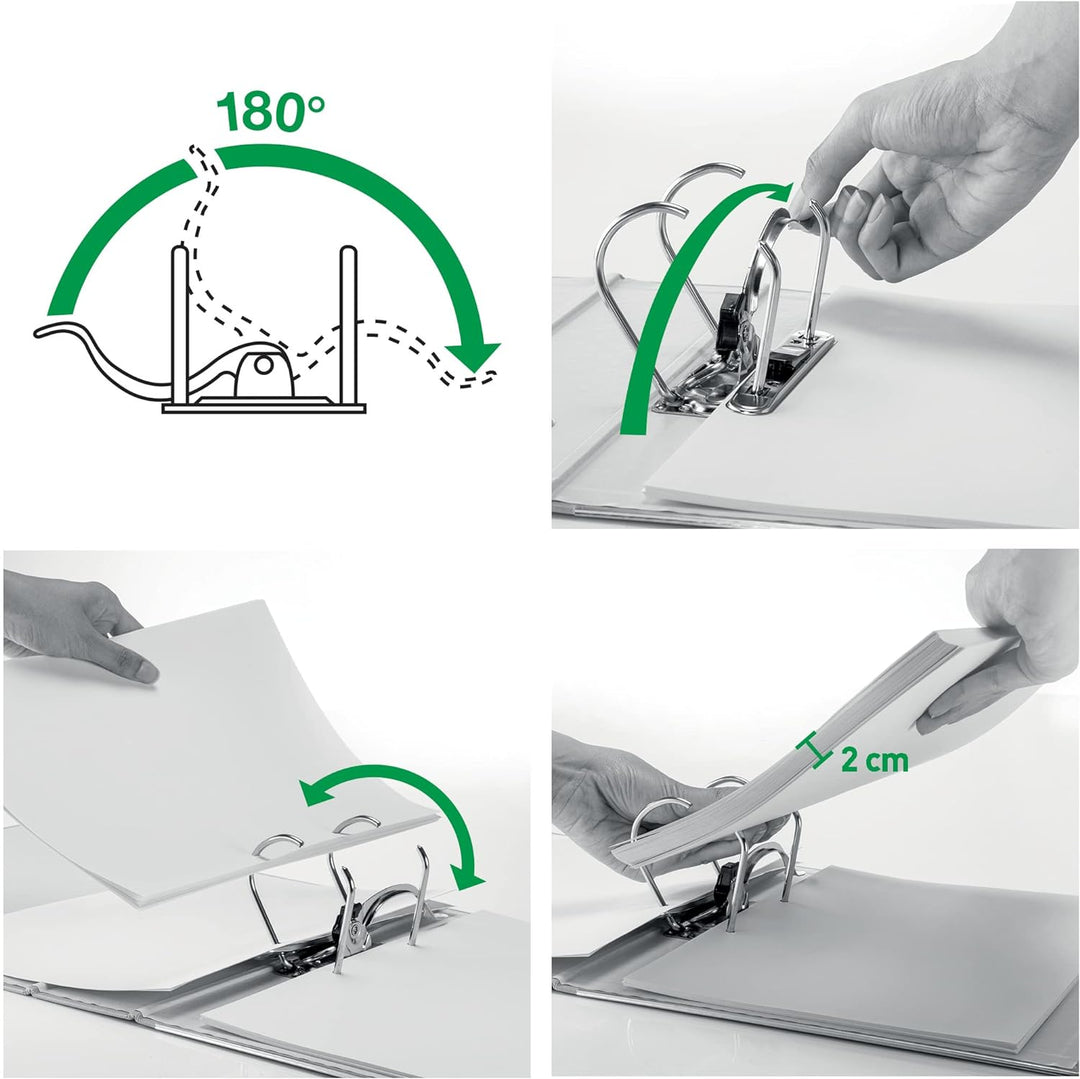 180°

2 cm