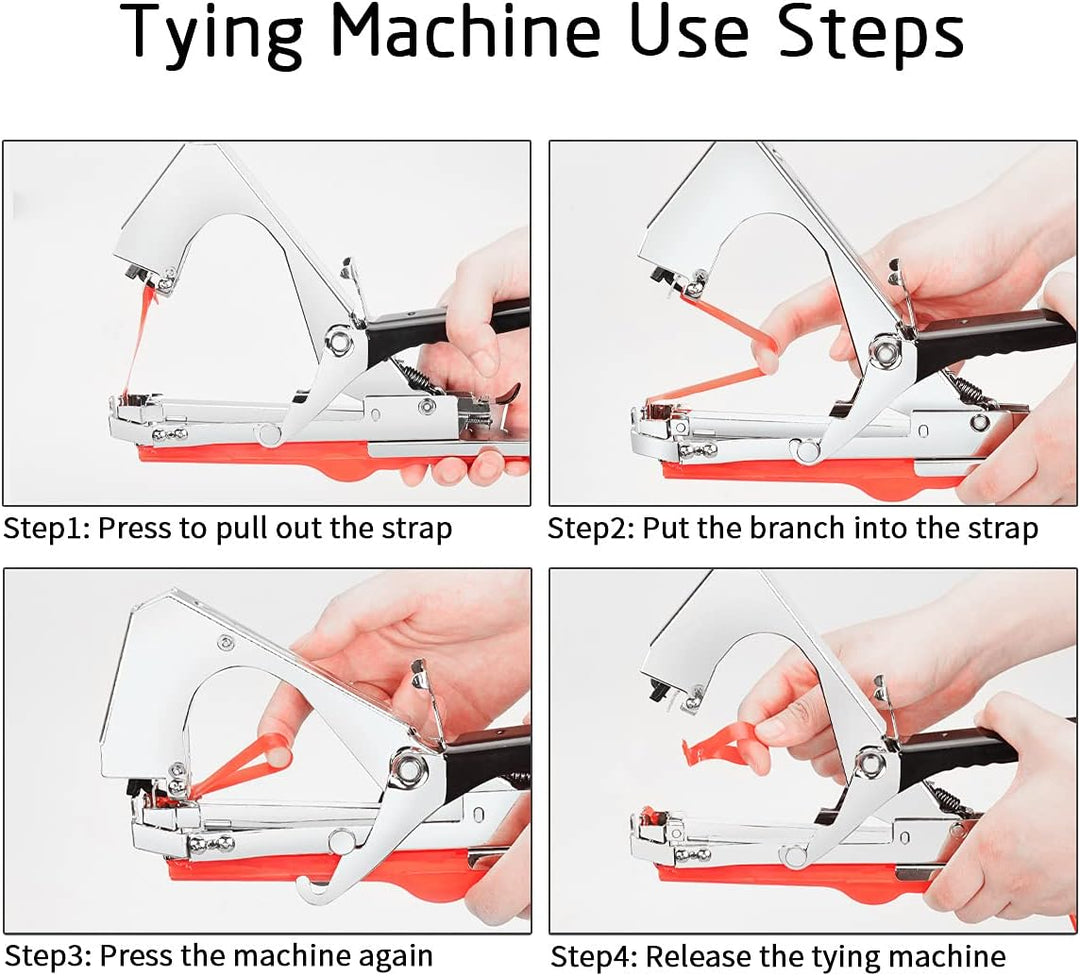 Tying Machine Use Steps

Step1: Press to pull out the strap

Step2: Put the branch into the strap

Step3: Press the machine again

Step4: Release the tying machine