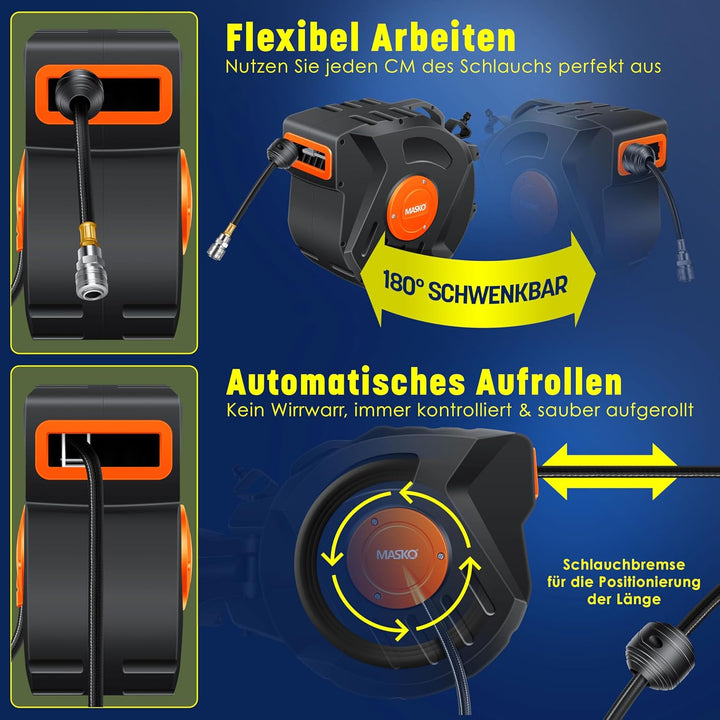 Flexibel Arbeiten
Nutzen Sie jeden CM des Schlauchs perfekt aus

MASKO

180° SCHWENKBAR

Automatisches Aufrollen
Kein Wirrwarr, immer kontrolliert & sauber aufgerollt

MASKO

Schlauchbremse
für die Positionierung
der Länge