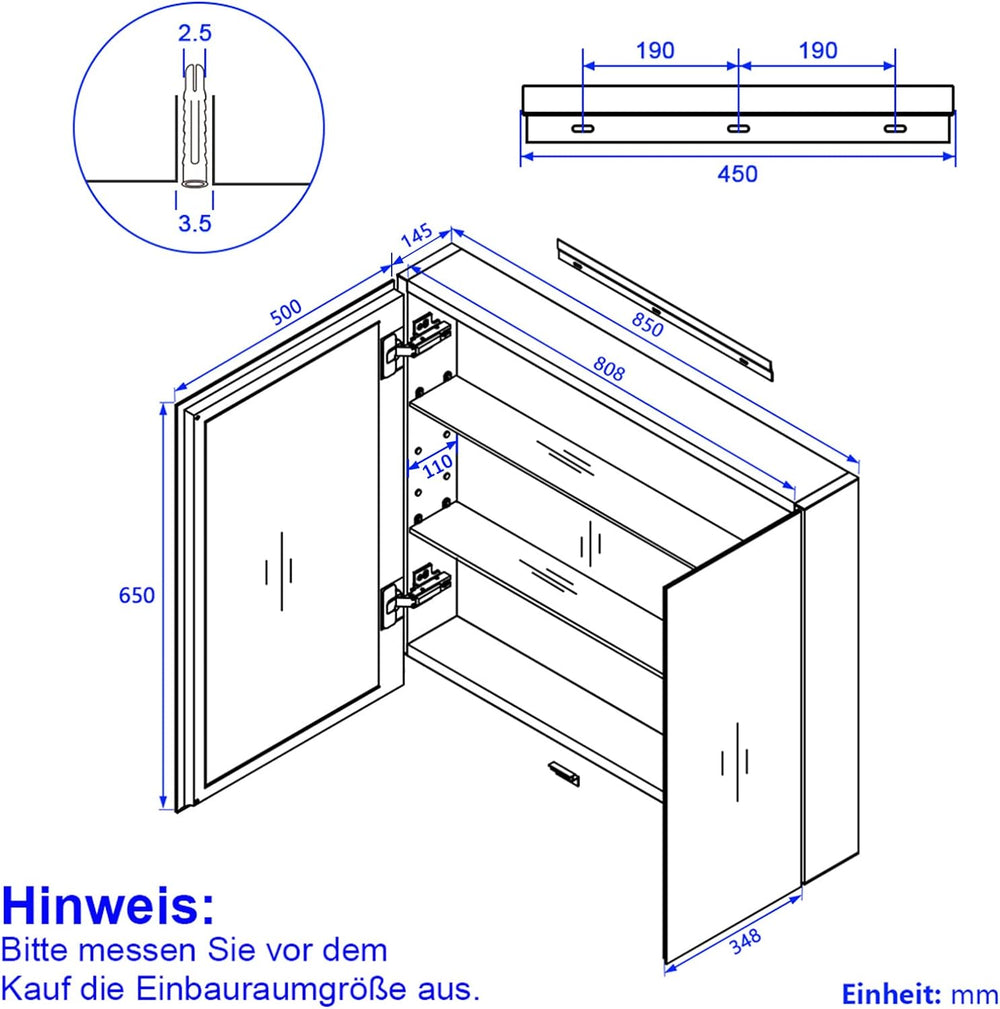 2.5

3.5

190
190
450

145
500
850
808
110
650
348

Hinweis:
Bitte messen Sie vor dem Kauf die Einbauraumgröße aus.

Einheit: mm