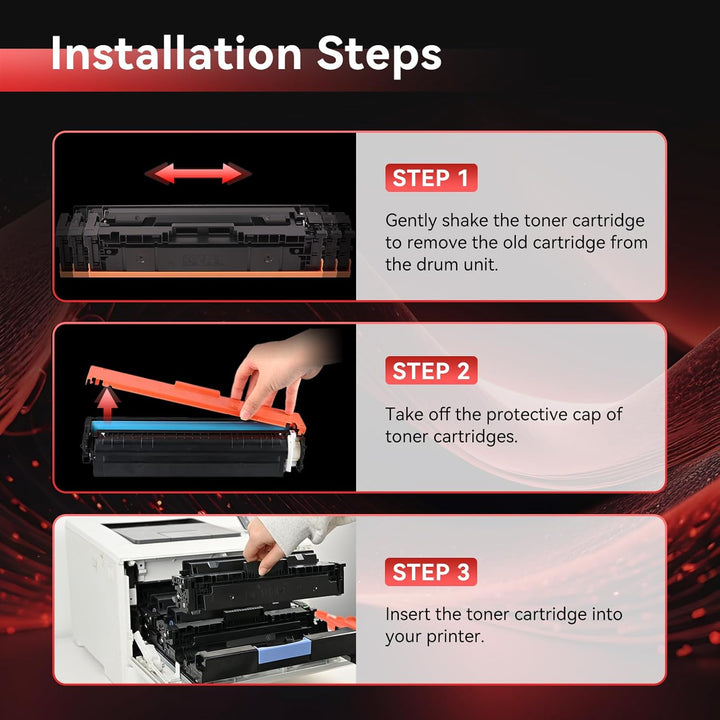 Installation Steps

STEP 1

Gently shake the toner cartridge to remove the old cartridge from the drum unit.

STEP 2

Take off the protective cap of toner cartridges.

STEP 3

Insert the toner cartridge into your printer.