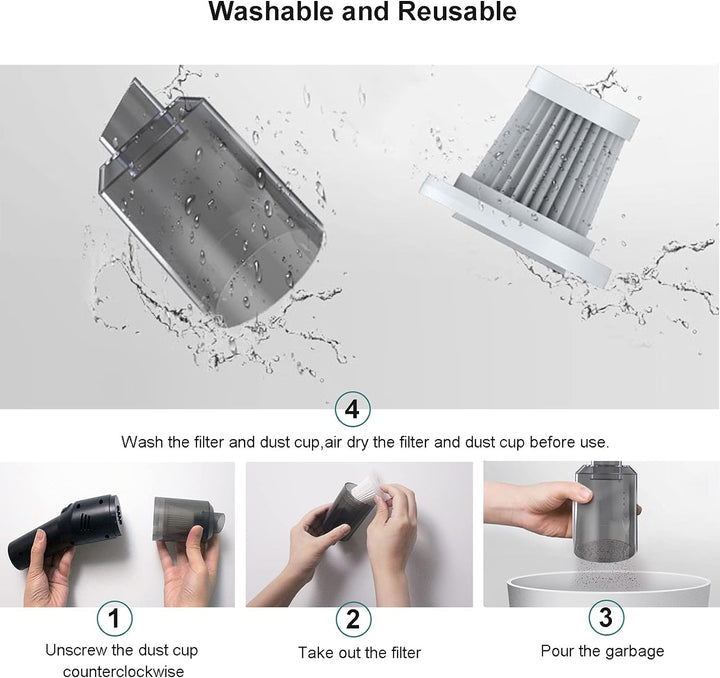 Washable and Reusable

4

Wash the filter and dust cup,air dry the filter and dust cup before use.

1

Unscrew the dust cup counterclockwise

2

Take out the filter

3

Pour the garbage