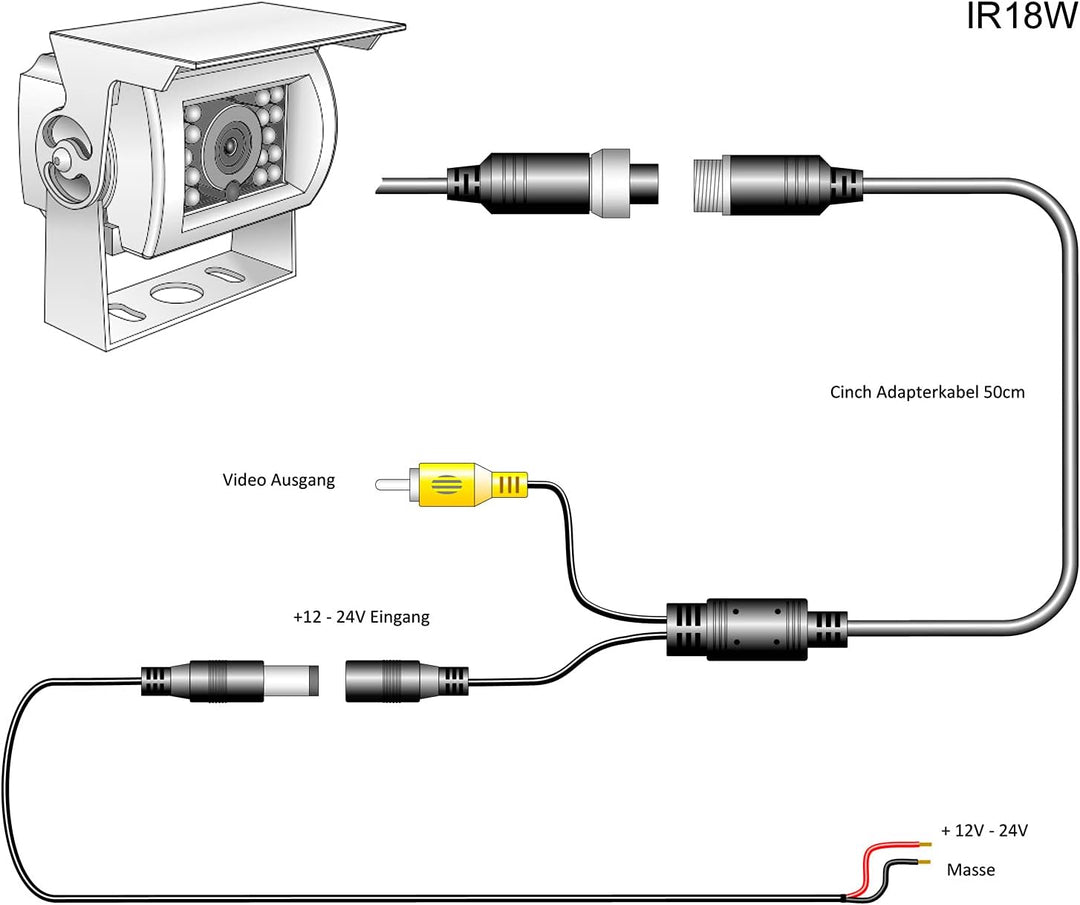 IR18W

Cinch Adapterkabel 50cm

Video Ausgang

+12 - 24V Eingang

+ 12V - 24V

Masse