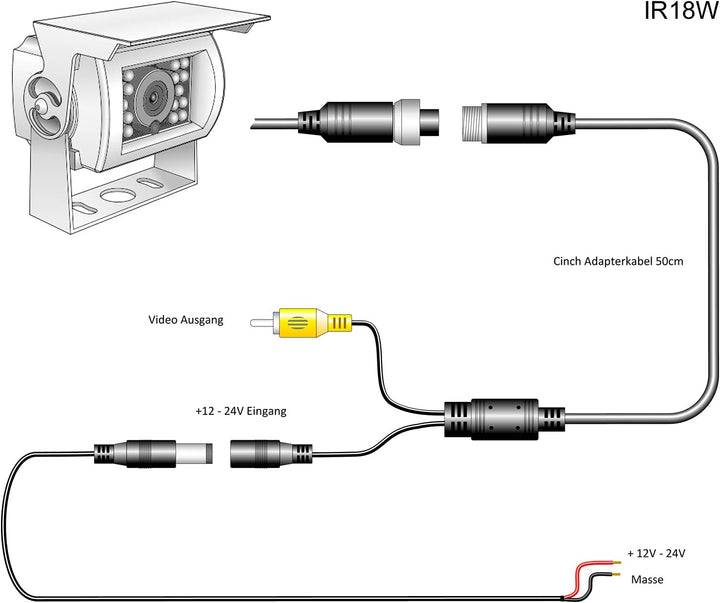 IR18W

Cinch Adapterkabel 50cm

Video Ausgang

+12 - 24V Eingang

+ 12V - 24V

Masse