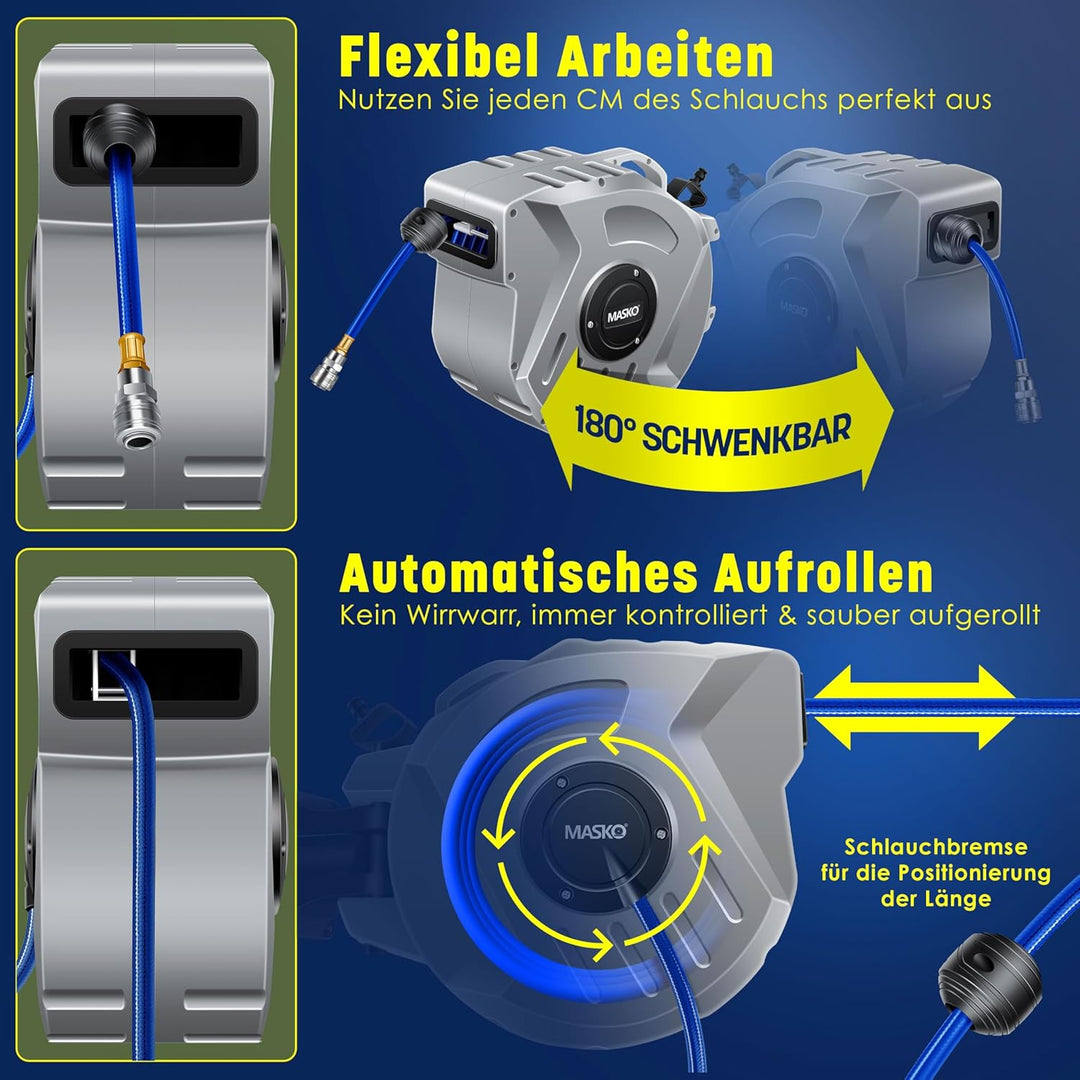 Flexibel Arbeiten
Nutzen Sie jeden CM des Schlauchs perfekt aus

MASKO

MASKO

180° SCHWENKBAR

Automatisches Aufrollen
Kein Wirrwarr, immer kontrolliert & sauber aufgerollt

MASKO

Schlauchbremse für die Positionierung der Länge