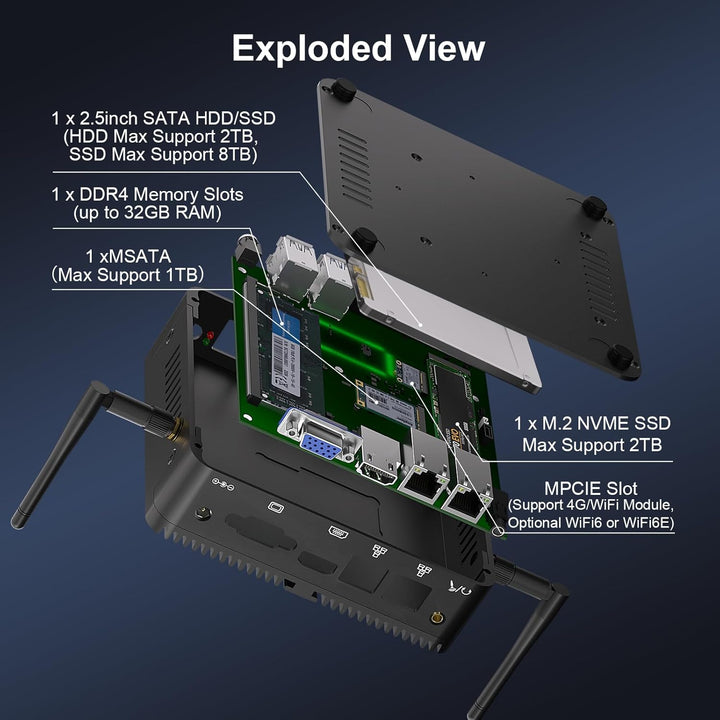 Exploded View

1 x 2.5inch SATA HDD/SSD
(HDD Max Support 2TB,
SSD Max Support 8TB)

1 x DDR4 Memory Slots
(up to 32GB RAM)

1 xMSATA
(Max Support 1TB)

1 x M.2 NVME SSD
Max Support 2TB

MPCIE Slot
(Support 4G/WiFi Module,
Optional WiFi6 or WiFi6E)