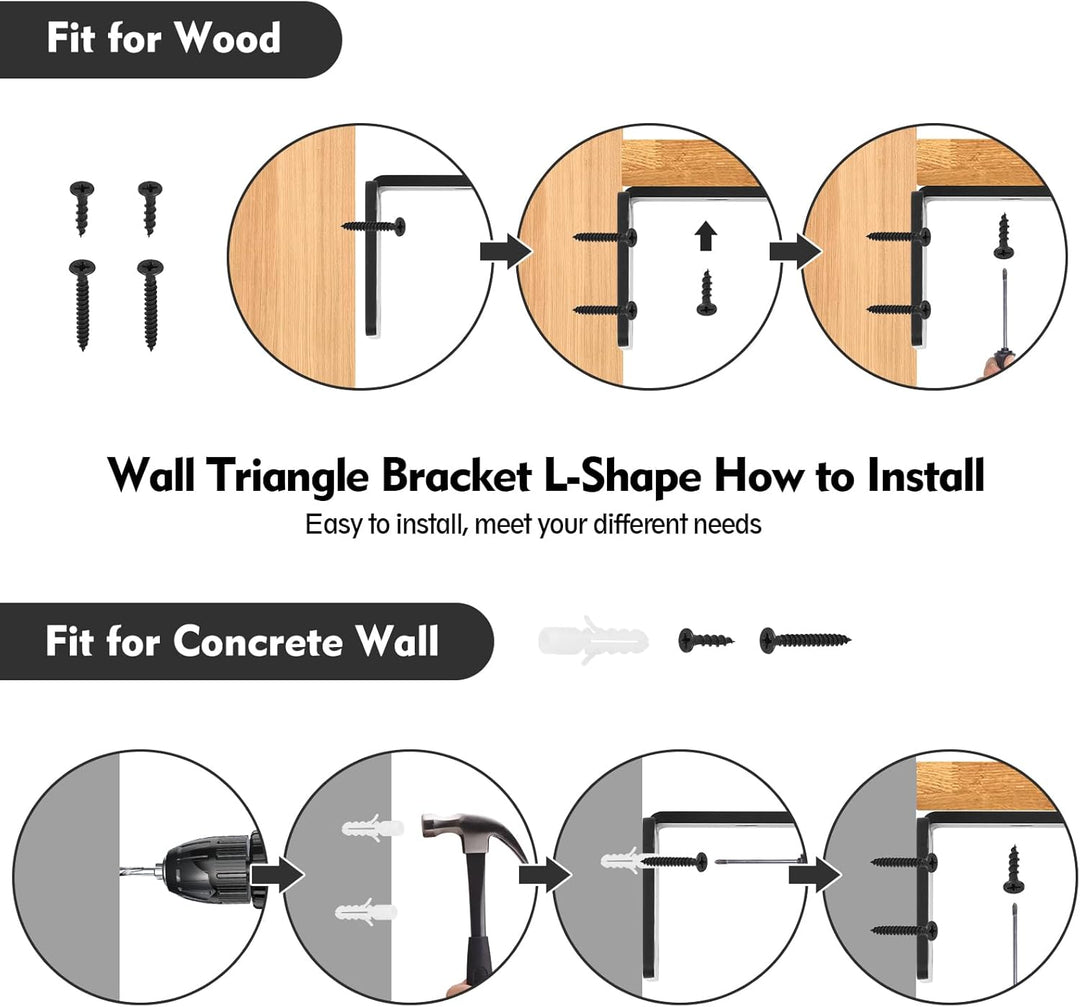 Fit for Wood

Wall Triangle Bracket L-Shape How to Install

Easy to install, meet your different needs

Fit for Concrete Wall