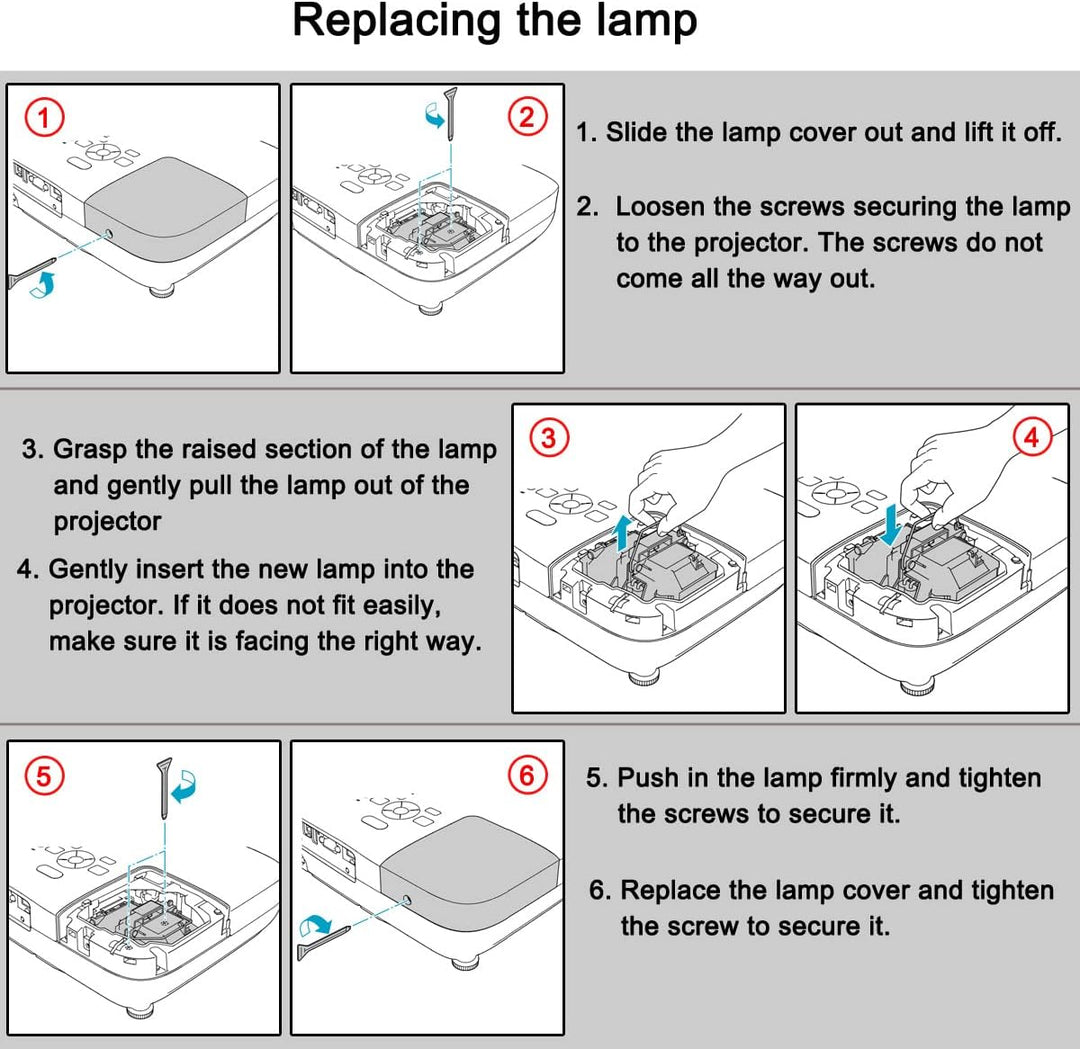 Replacing the lamp

1

2

1. Slide the lamp cover out and lift it off.

2. Loosen the screws securing the lamp to the projector. The screws do not come all the way out.

3. Grasp the raised section of the lamp and gently pull the lamp out of the projector

4. Gently insert the new lamp into the projector. If it does not fit easily, make sure it is facing the right way.

3

4

5

6

5. Push in the lamp firmly and tighten the screws to secure it.

6. Replace the lamp cover and tighten the screw to secure it.