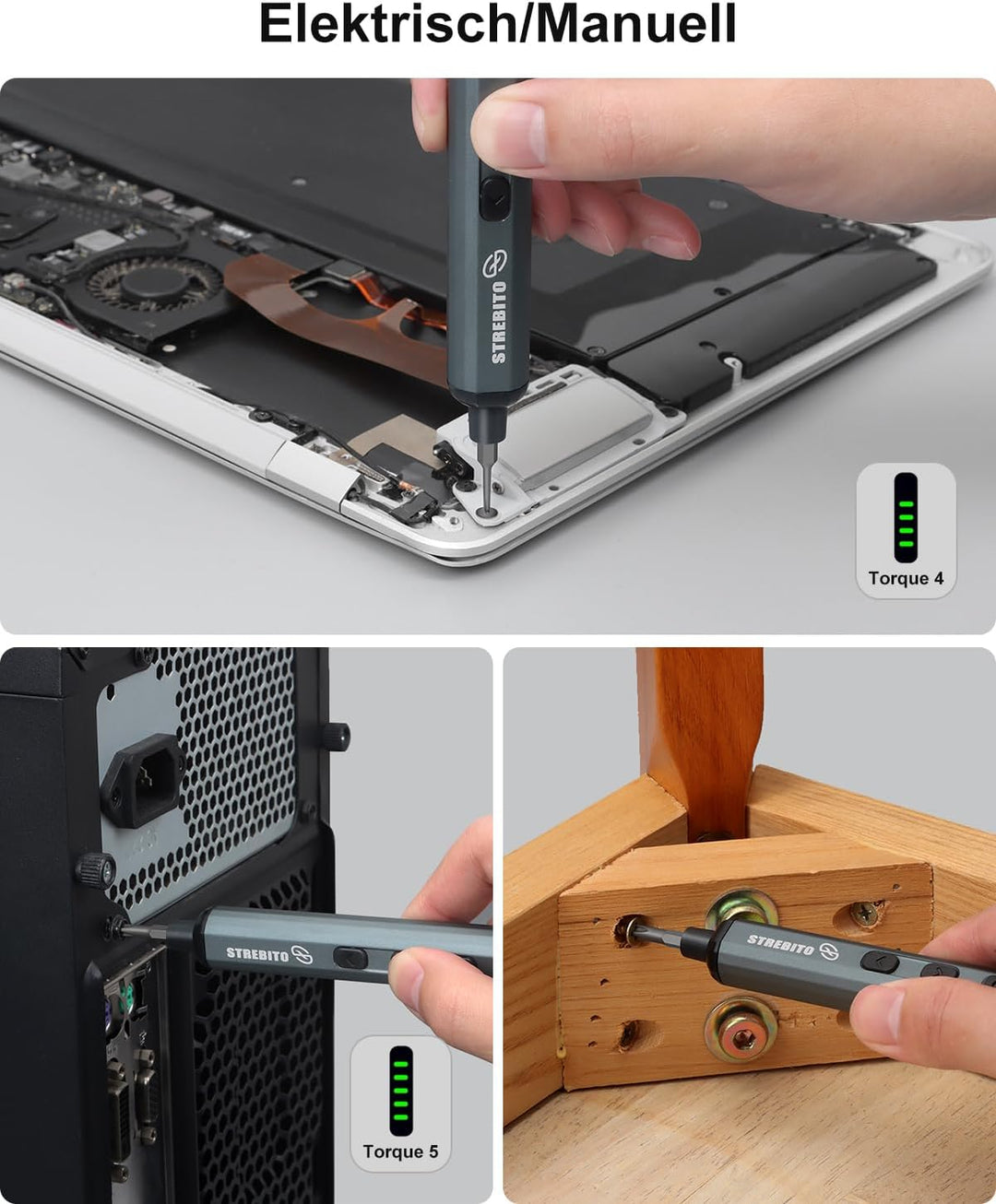 Elektrisch/Manuell

STREBITO

Torque 4

STREBITO

Torque 5

STREBITO