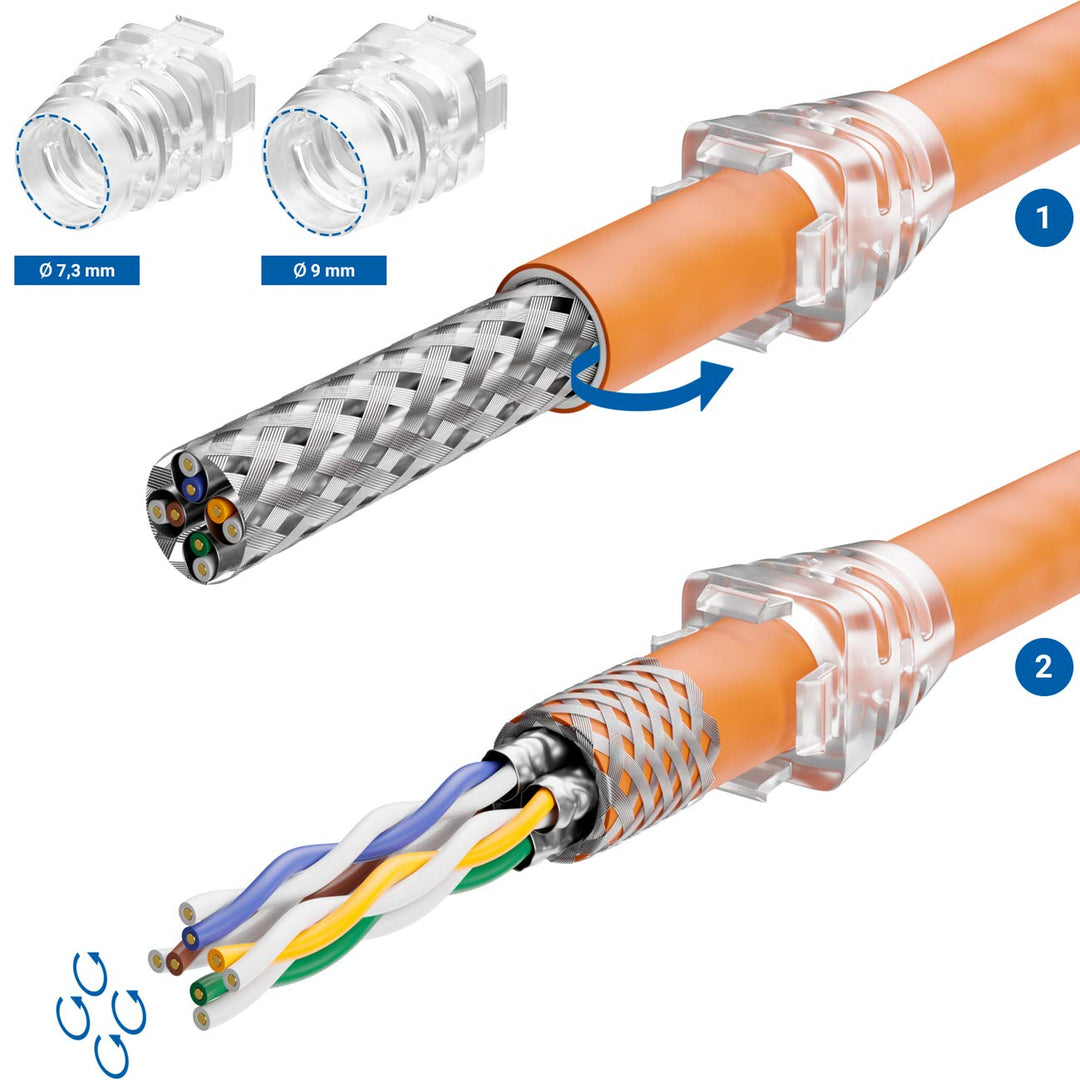 Ø 7,3 mm

Ø 9 mm

1

2