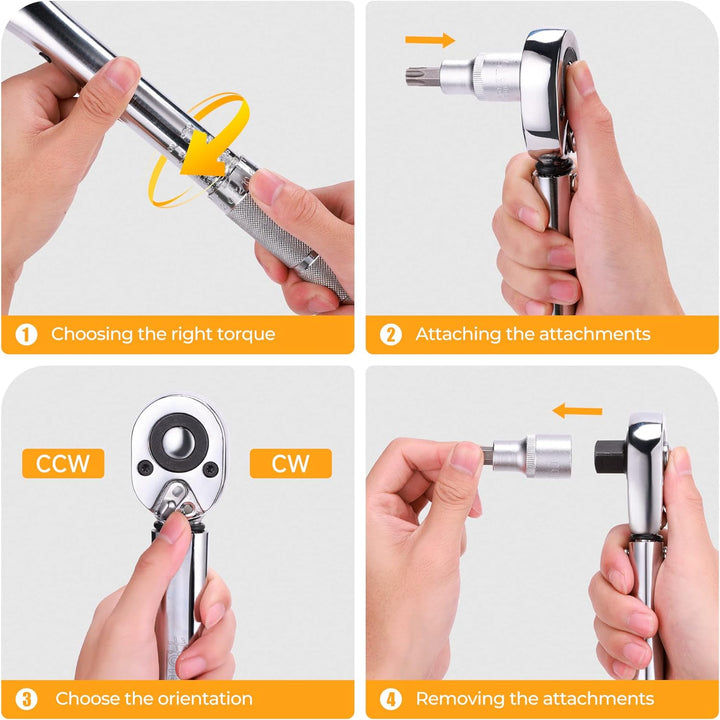 1 Choosing the right torque

2 Attaching the attachments

CCW

CW

3 Choose the orientation

4 Removing the attachments