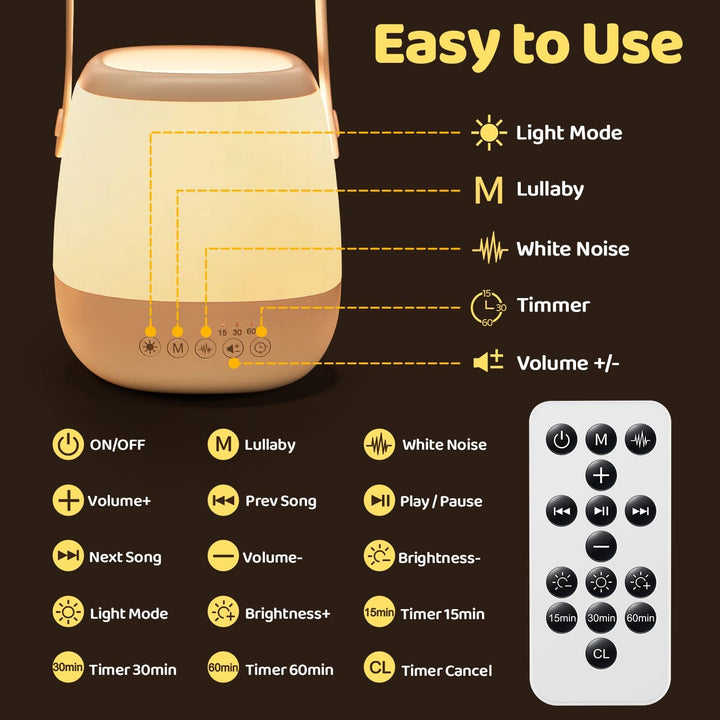 Easy to Use

Light Mode

M Lullaby

White Noise

15 30 60 Timmer

Volume +/-

15 30 60

M

ON/OFF

M Lullaby

White Noise

Volume+

Prev Song

Play / Pause

Next Song

Volume-

Brightness-

Light Mode

Brightness+

15min Timer 15min

30min Timer 30min

60min Timer 60min

CL Timer Cancel

M

15min 30min 60min

CL