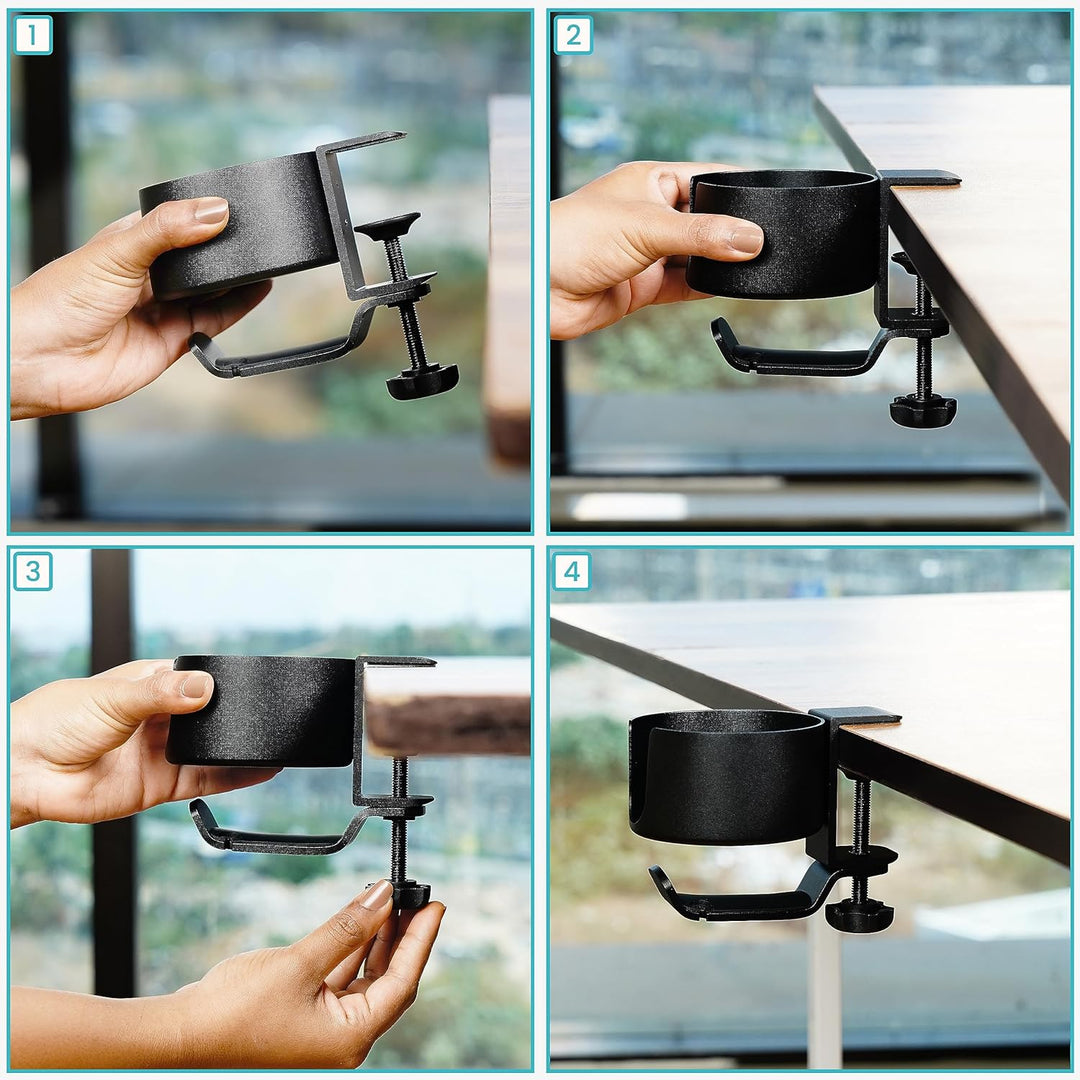 1

2

3

4