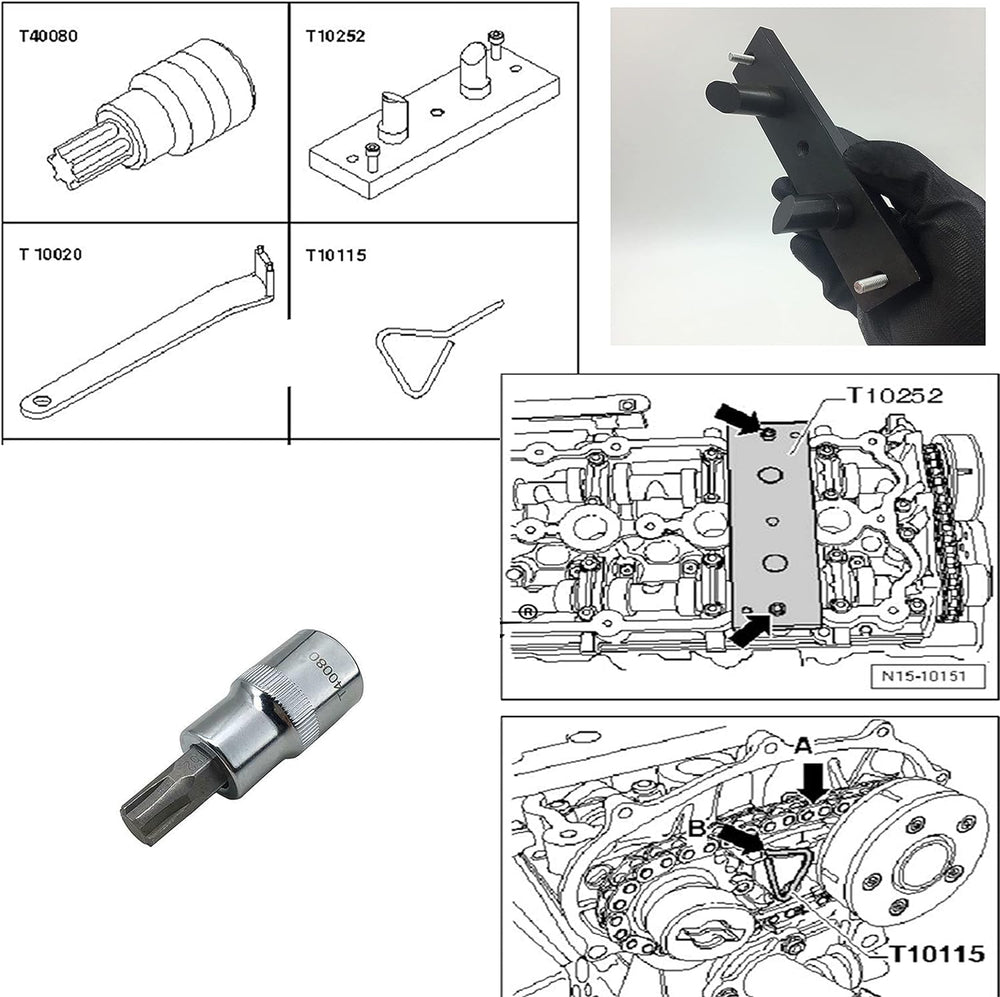 T40080

T10252

T 10020

T10115

T10252

N15-10151

40080

A

B

T10115