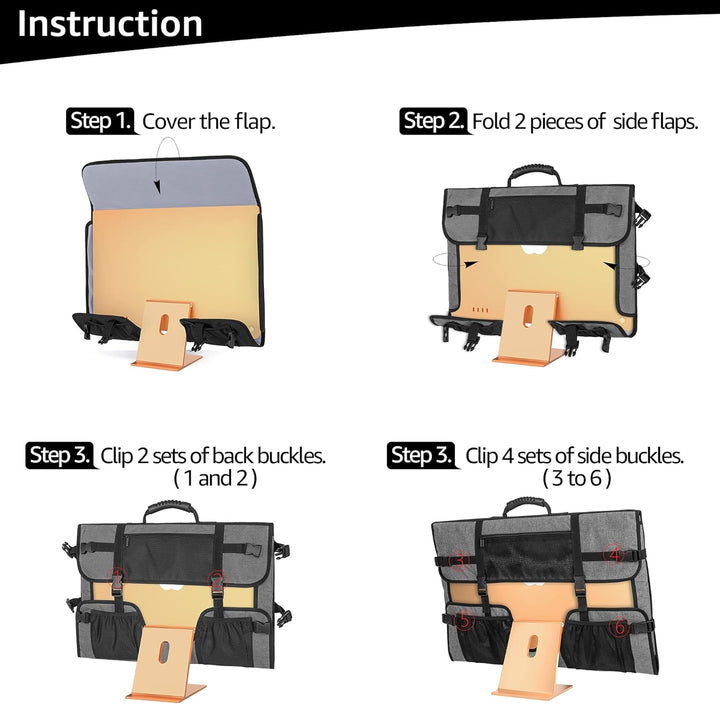 Instruction

Step 1. Cover the flap.

Step 2. Fold 2 pieces of side flaps.

Step 3. Clip 2 sets of back buckles. ( 1 and 2 )

1 2

Step 3. Clip 4 sets of side buckles. ( 3 to 6 )

3 4 5 6