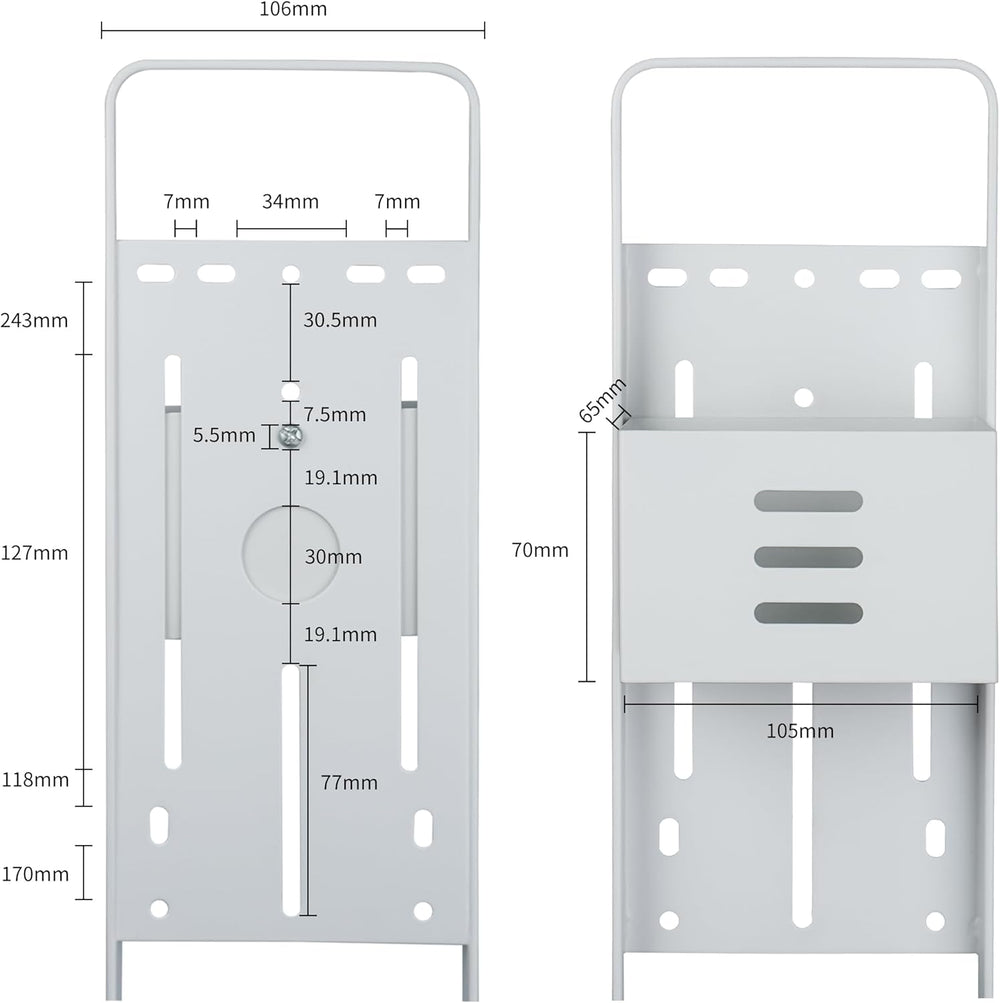 106mm

7mm
34mm
7mm

243mm
30.5mm
7.5mm
5.5mm
19.1mm
127mm
30mm
19.1mm
118mm
77mm
170mm

65mm
70mm
105mm