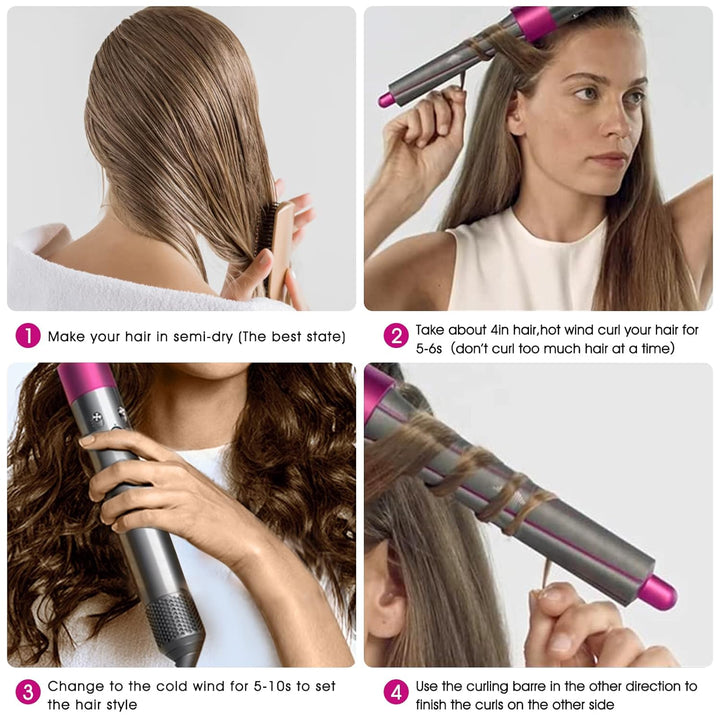 1 Make your hair in semi-dry (The best state)

2 Take about 4in hair,hot wind curl your hair for 5-6s (don't curl too much hair at a time)

3 Change to the cold wind for 5-10s to set the hair style

4 Use the curling barre in the other direction to finish the curls on the other side