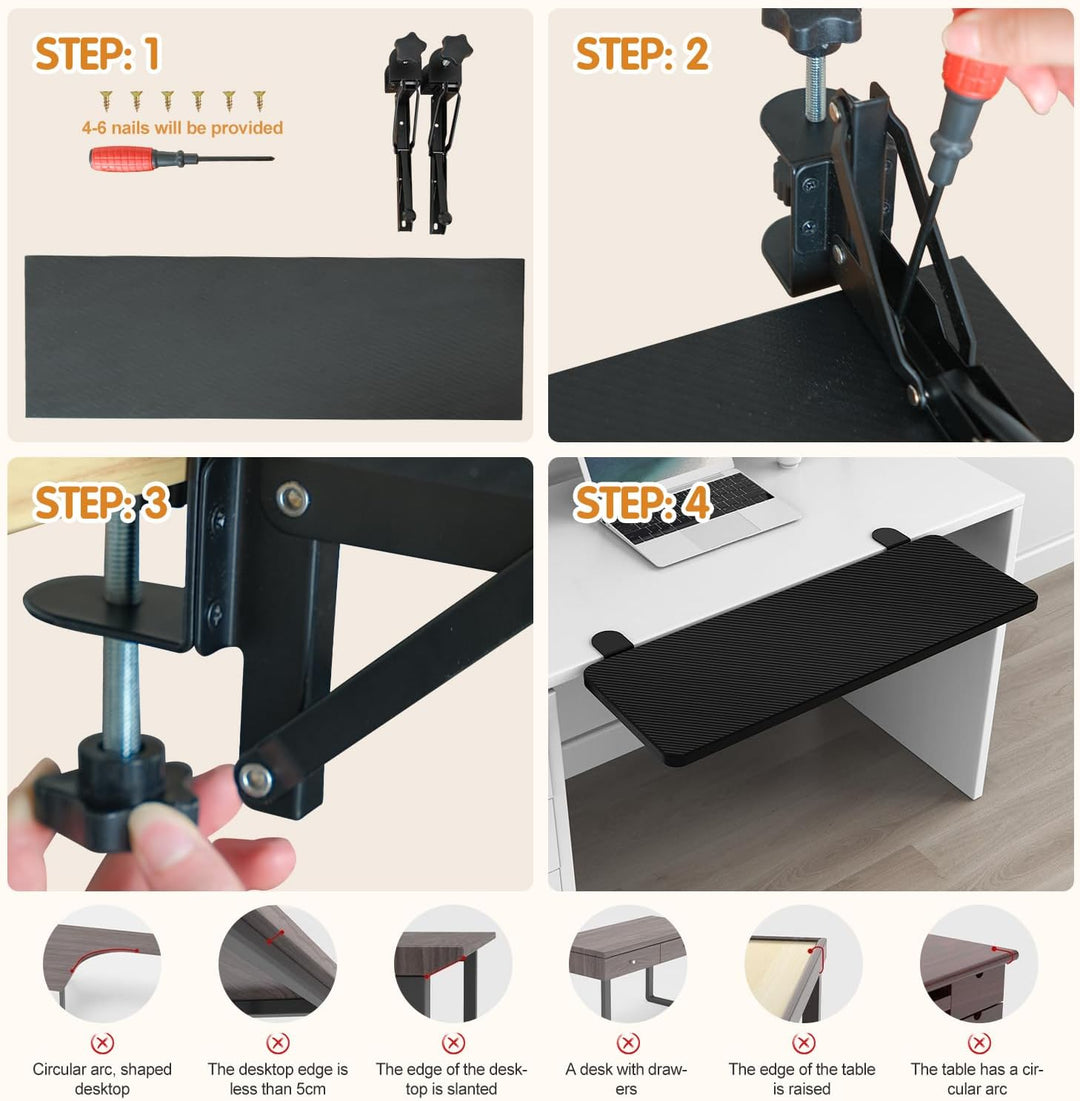 STEP: 1

4-6 nails will be provided

STEP: 2

STEP: 3

STEP: 4

Circular arc, shaped desktop

The desktop edge is less than 5cm

The edge of the desktop is slanted

A desk with drawers

The edge of the table is raised

The table has a circular arc