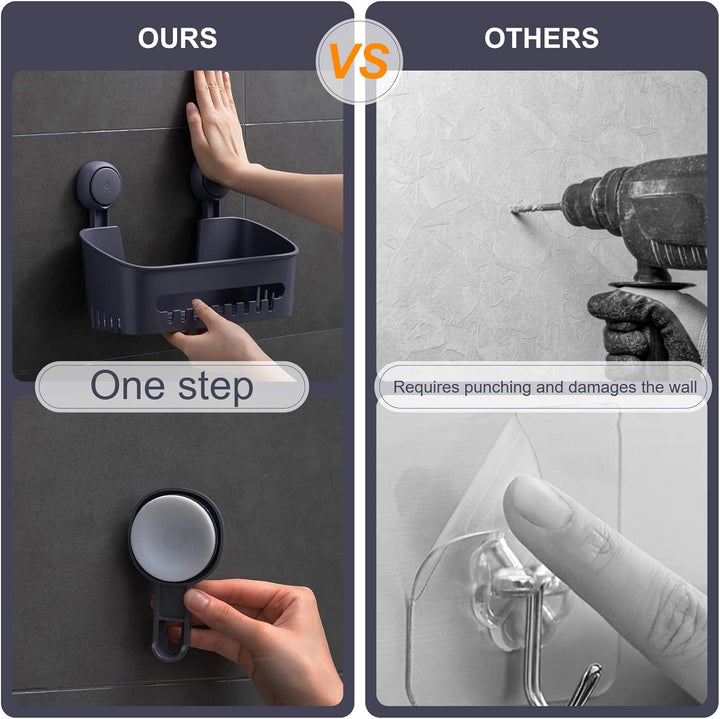 OURS

VS

OTHERS

One step

Requires punching and damages the wall