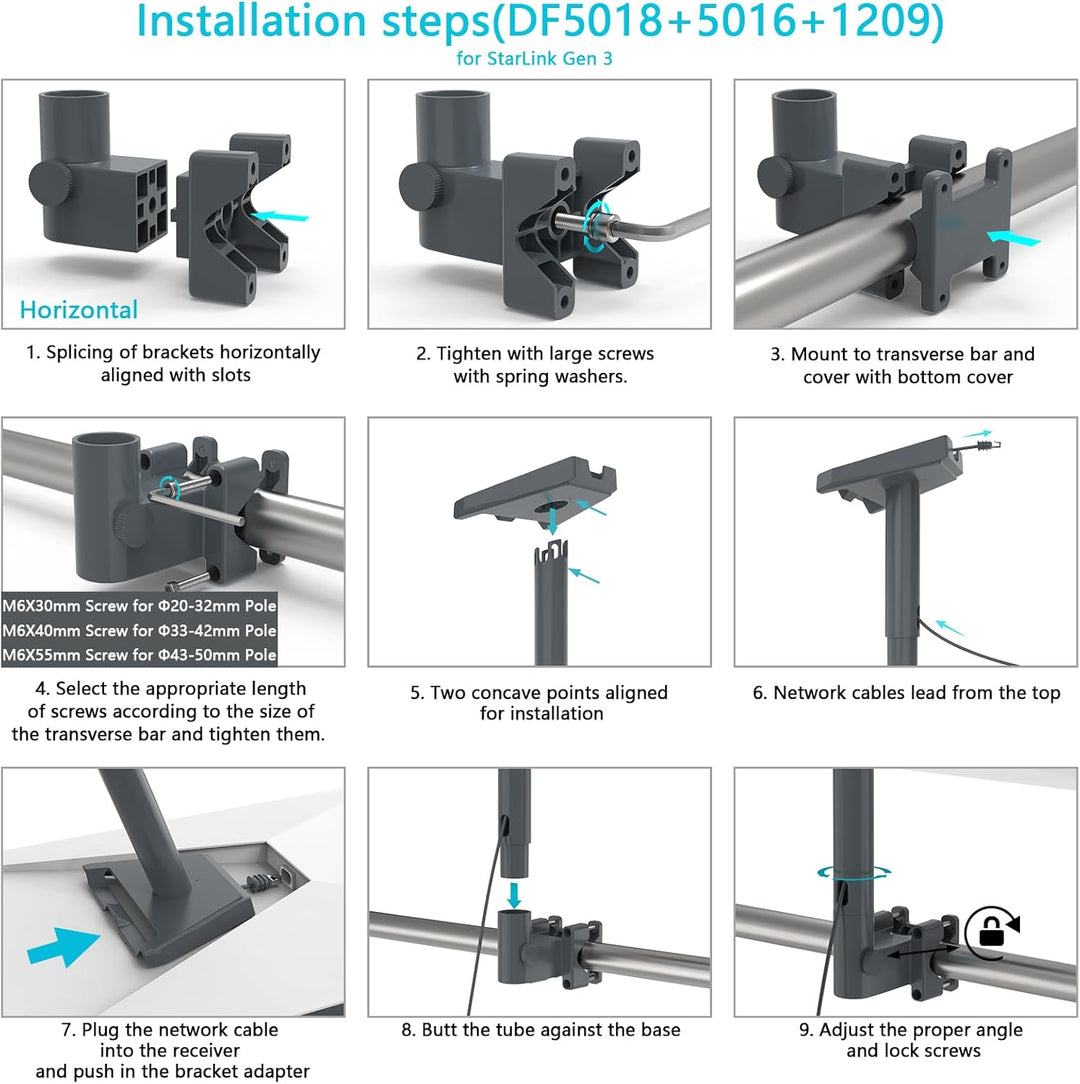 Installation steps(DF5018+5016+1209)
for StarLink Gen 3

Horizontal

1. Splicing of brackets horizontally aligned with slots

2. Tighten with large screws with spring washers.

3. Mount to transverse bar and cover with bottom cover

M6X30mm Screw for Φ20-32mm Pole
M6X40mm Screw for Φ33-42mm Pole
M6X55mm Screw for Φ43-50mm Pole

4. Select the appropriate length of screws according to the size of the transverse bar and tighten them.

5. Two concave points aligned for installation

6. Network cables lead from the top

7. Plug the network cable into the receiver and push in the bracket adapter

8. Butt the tube against the base

9. Adjust the proper angle and lock screws