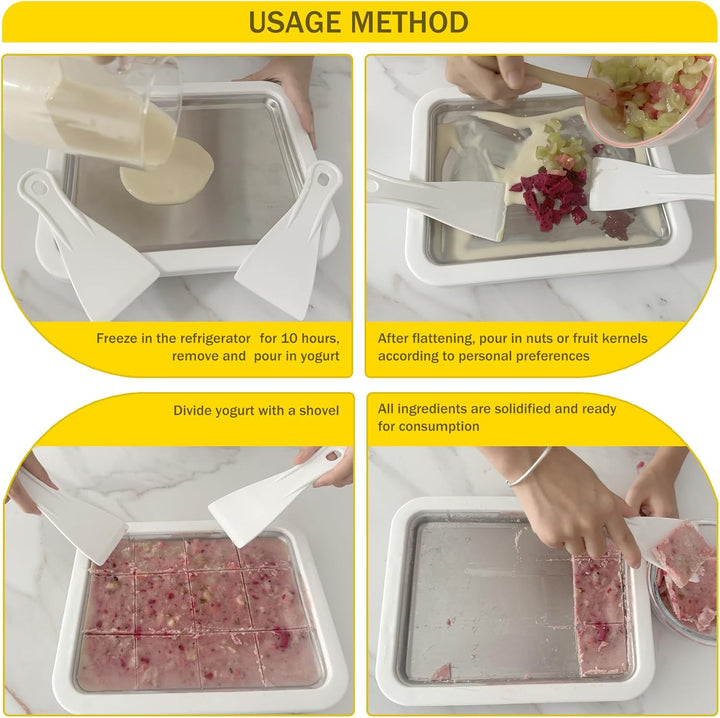 USAGE METHOD

Freeze in the refrigerator for 10 hours, remove and pour in yogurt

After flattening, pour in nuts or fruit kernels according to personal preferences

Divide yogurt with a shovel

All ingredients are solidified and ready for consumption