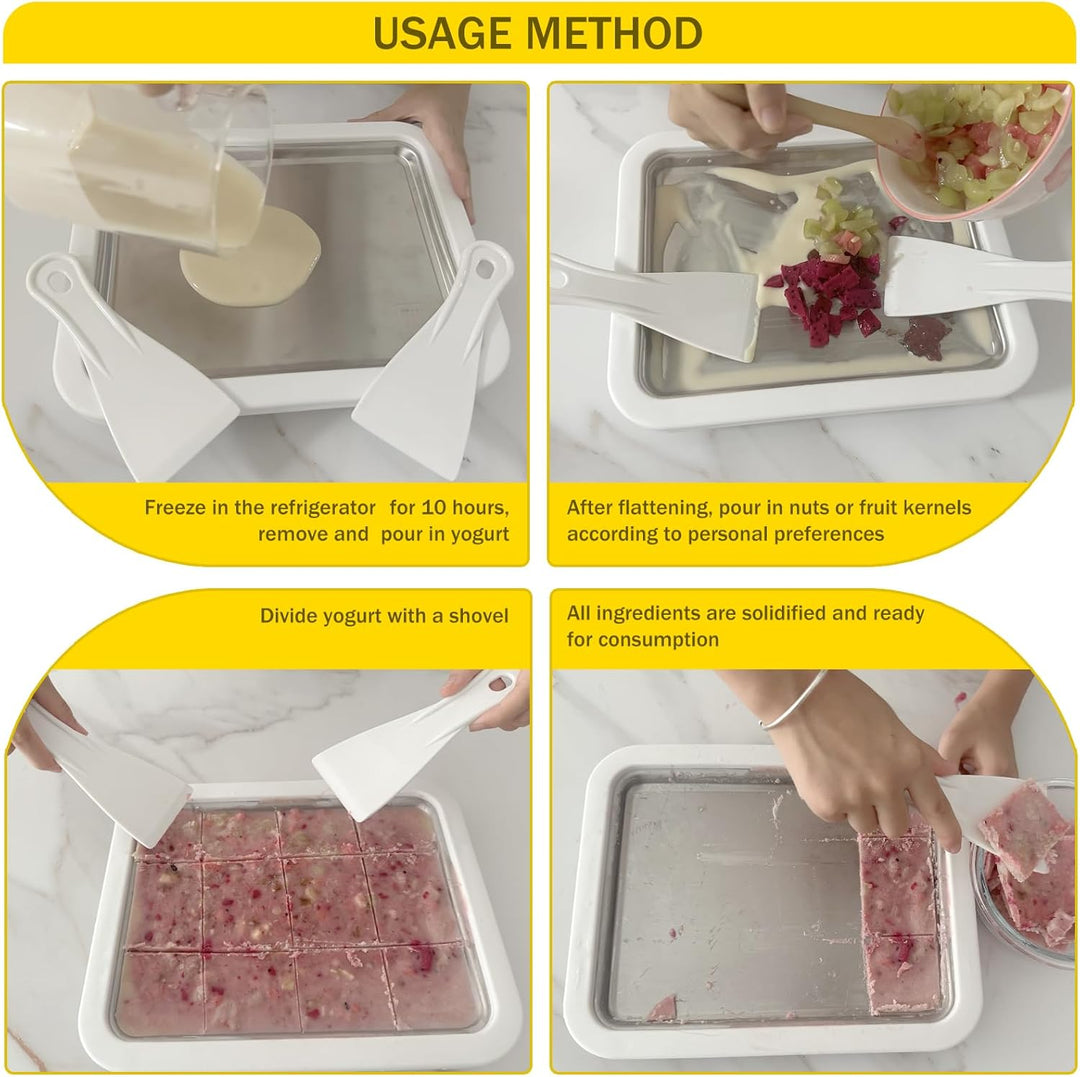 USAGE METHOD

Freeze in the refrigerator for 10 hours, remove and pour in yogurt

After flattening, pour in nuts or fruit kernels according to personal preferences

Divide yogurt with a shovel

All ingredients are solidified and ready for consumption