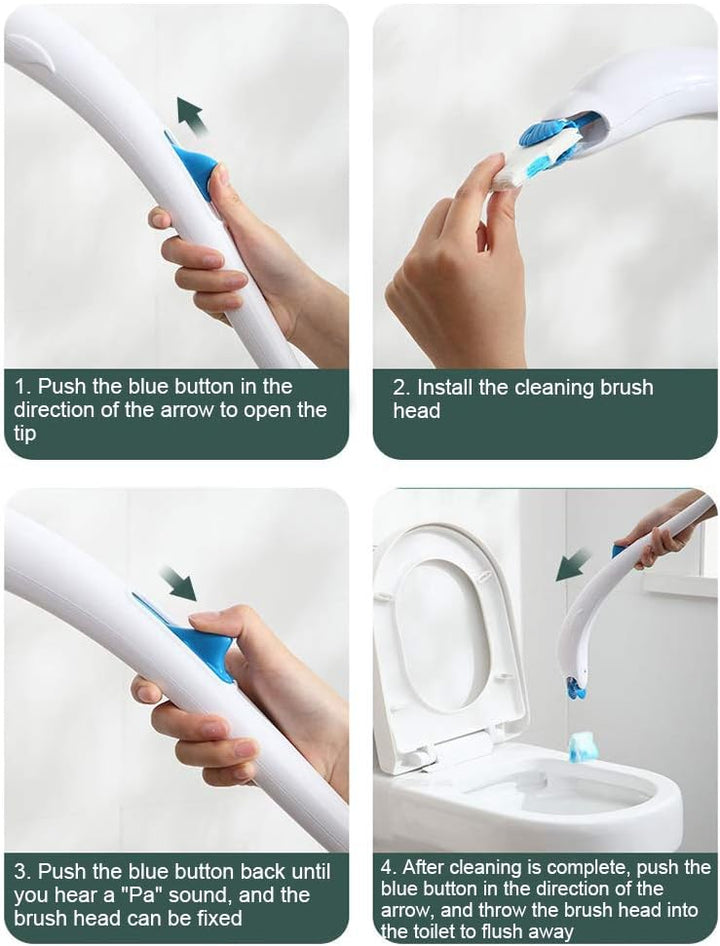 1. Push the blue button in the direction of the arrow to open the tip

2. Install the cleaning brush head

3. Push the blue button back until you hear a "Pa" sound, and the brush head can be fixed

4. After cleaning is complete, push the blue button in the direction of the arrow, and throw the brush head into the toilet to flush away