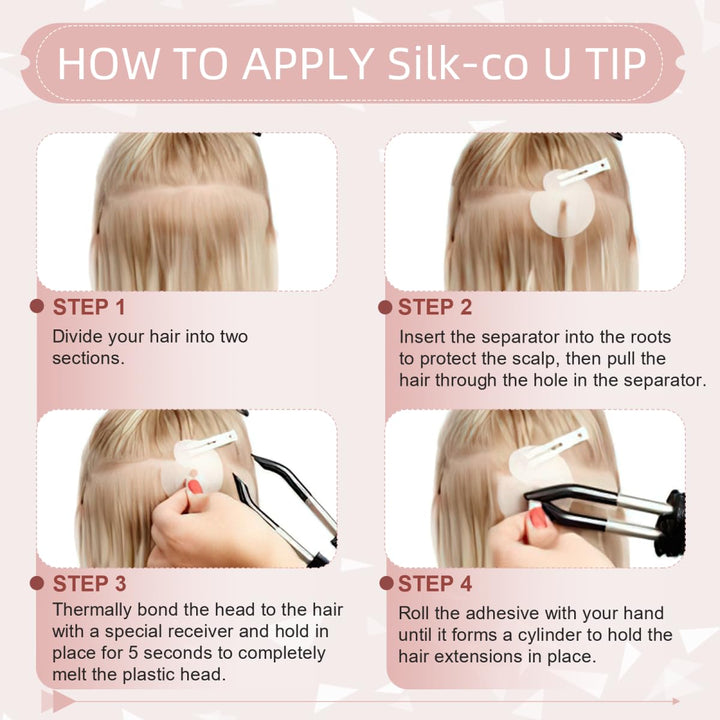 HOW TO APPLY Silk-co U TIP

STEP 1
Divide your hair into two sections.

STEP 2
Insert the separator into the roots to protect the scalp, then pull the hair through the hole in the separator.

STEP 3
Thermally bond the head to the hair with a special receiver and hold in place for 5 seconds to completely melt the plastic head.

STEP 4
Roll the adhesive with your hand until it forms a cylinder to hold the hair extensions in place.