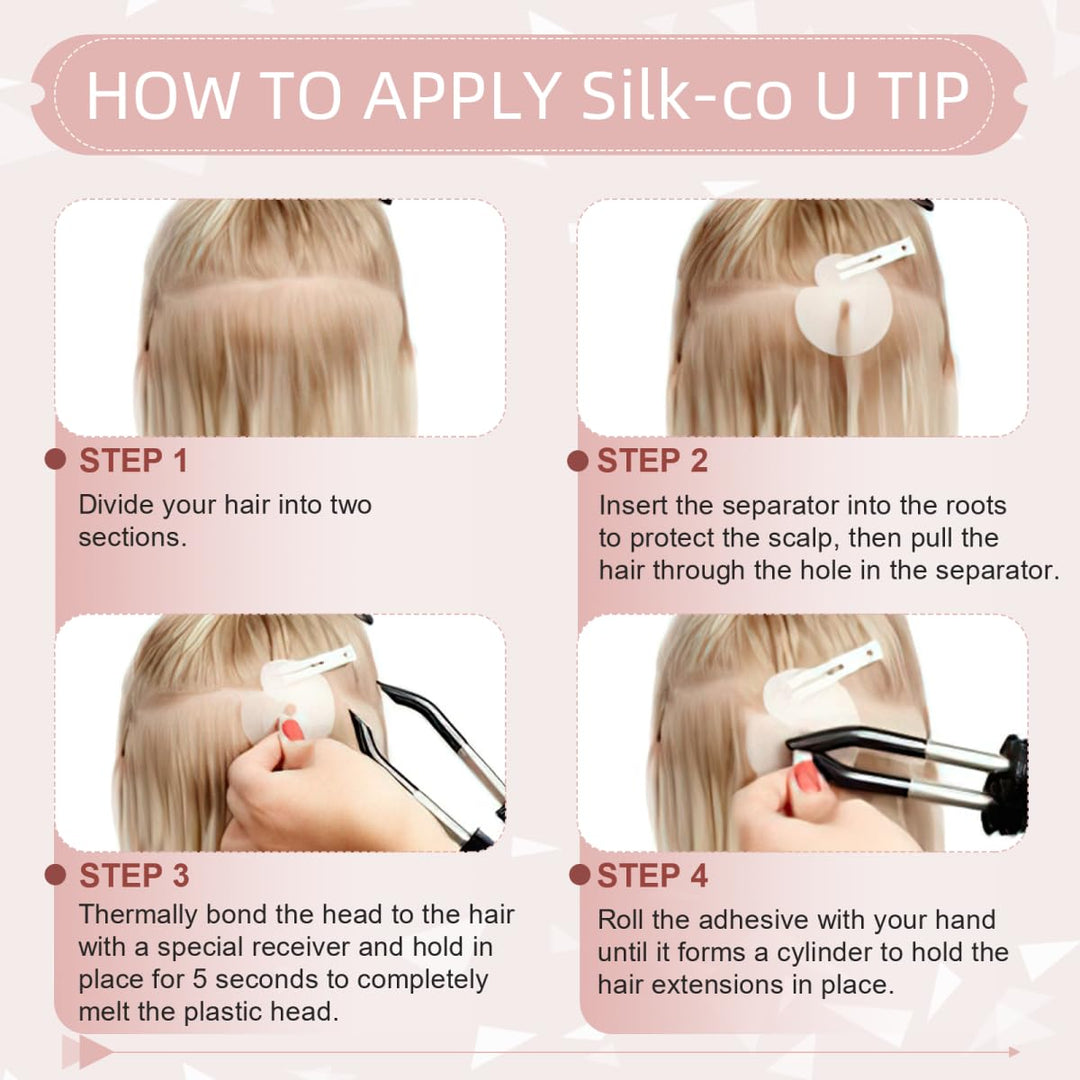 HOW TO APPLY Silk-co U TIP

STEP 1
Divide your hair into two sections.

STEP 2
Insert the separator into the roots to protect the scalp, then pull the hair through the hole in the separator.

STEP 3
Thermally bond the head to the hair with a special receiver and hold in place for 5 seconds to completely melt the plastic head.

STEP 4
Roll the adhesive with your hand until it forms a cylinder to hold the hair extensions in place.