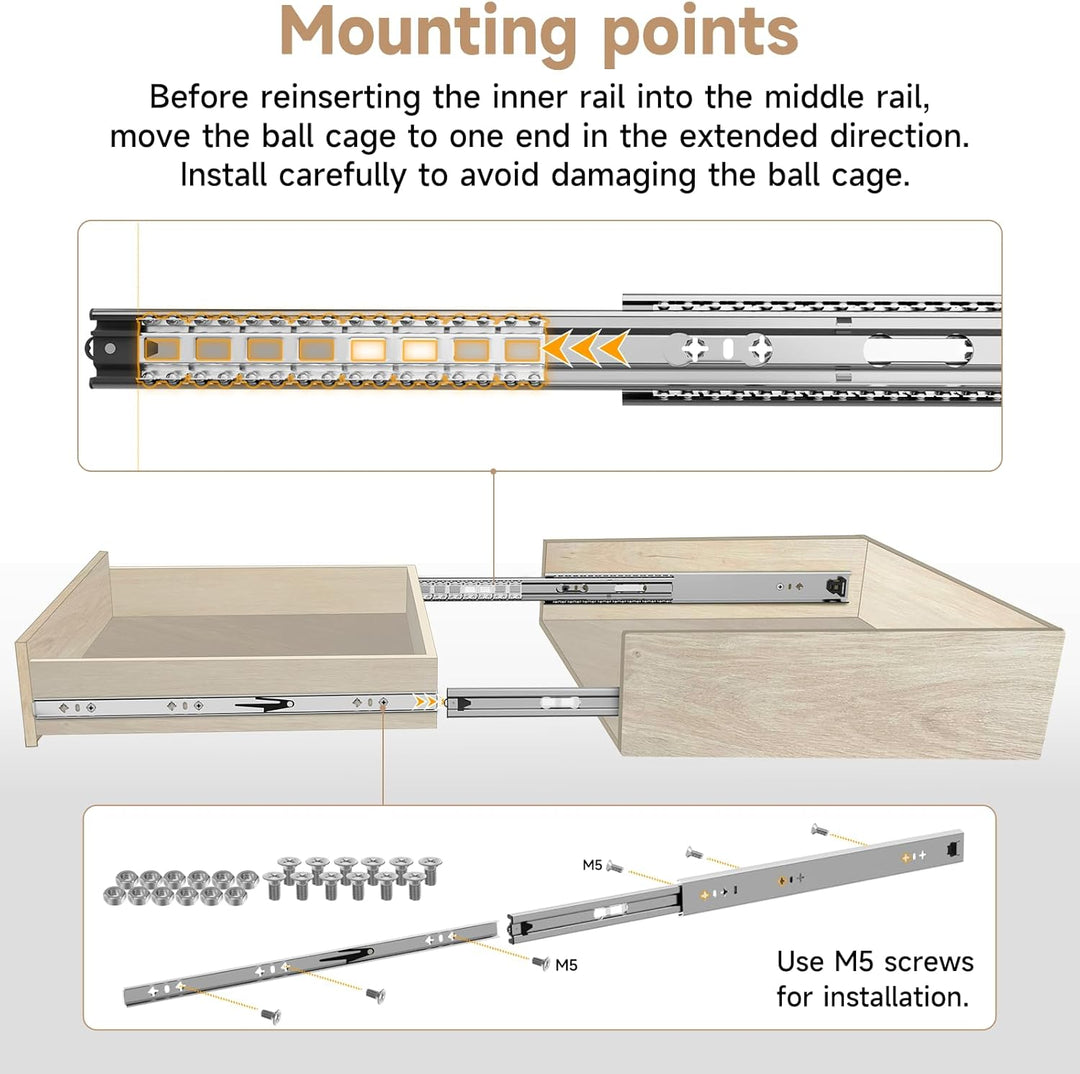 Mounting points

Before reinserting the inner rail into the middle rail, move the ball cage to one end in the extended direction. Install carefully to avoid damaging the ball cage.

M5

M5

Use M5 screws for installation.