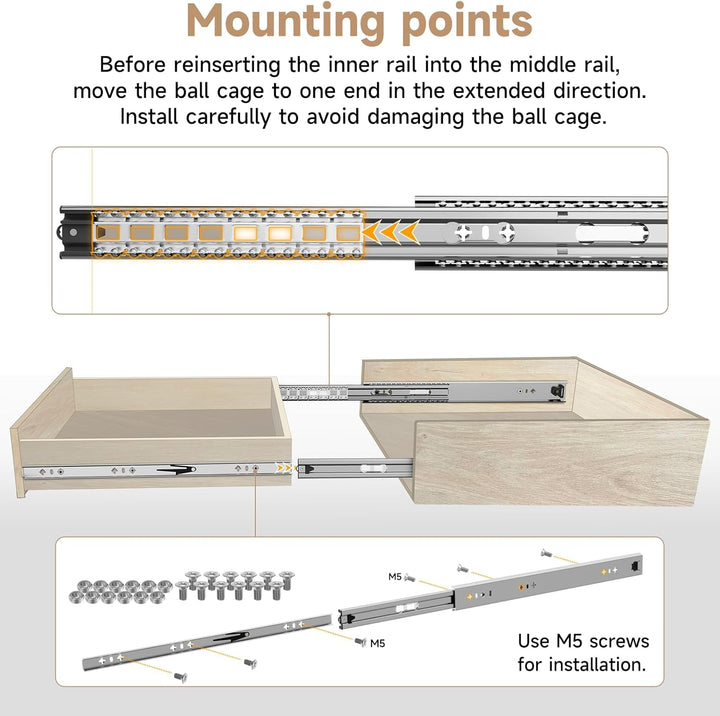 Mounting points

Before reinserting the inner rail into the middle rail, move the ball cage to one end in the extended direction. Install carefully to avoid damaging the ball cage.

M5

M5

Use M5 screws for installation.