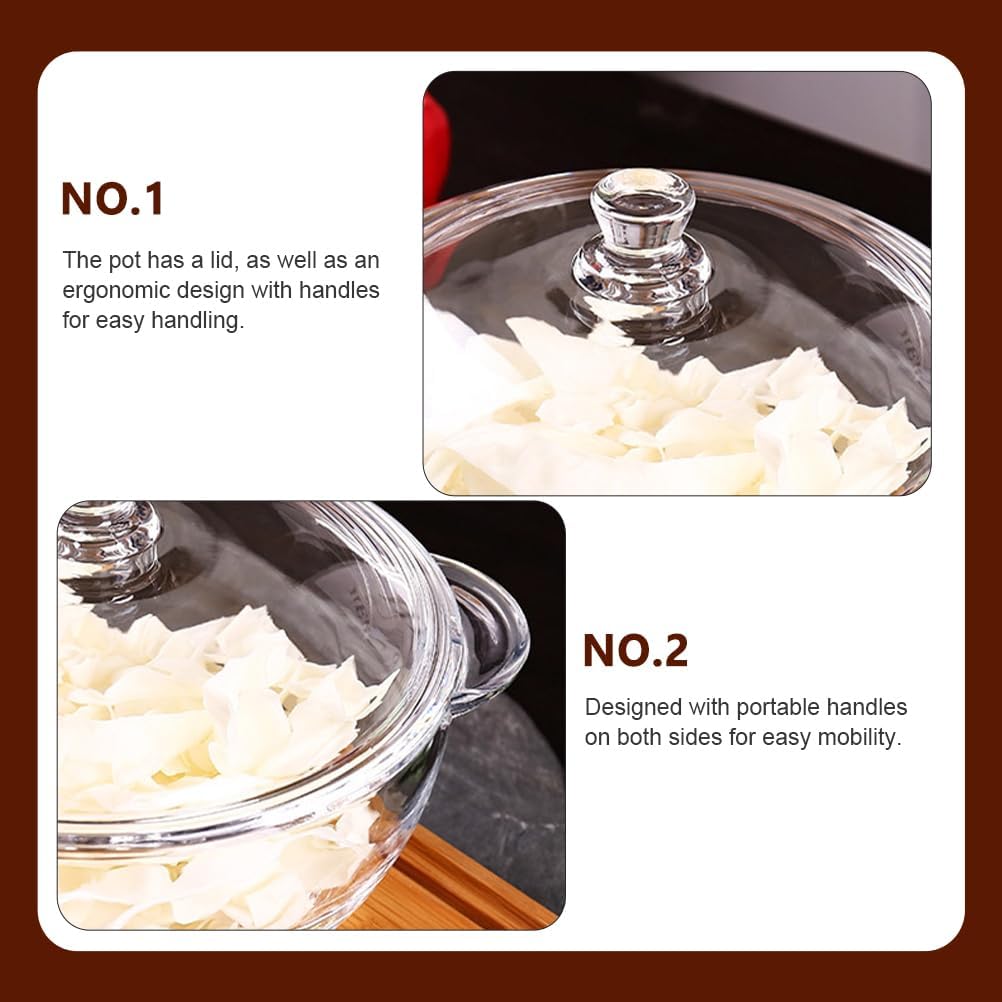 NO.1

The pot has a lid, as well as an ergonomic design with handles for easy handling.

NO.2

Designed with portable handles on both sides for easy mobility.