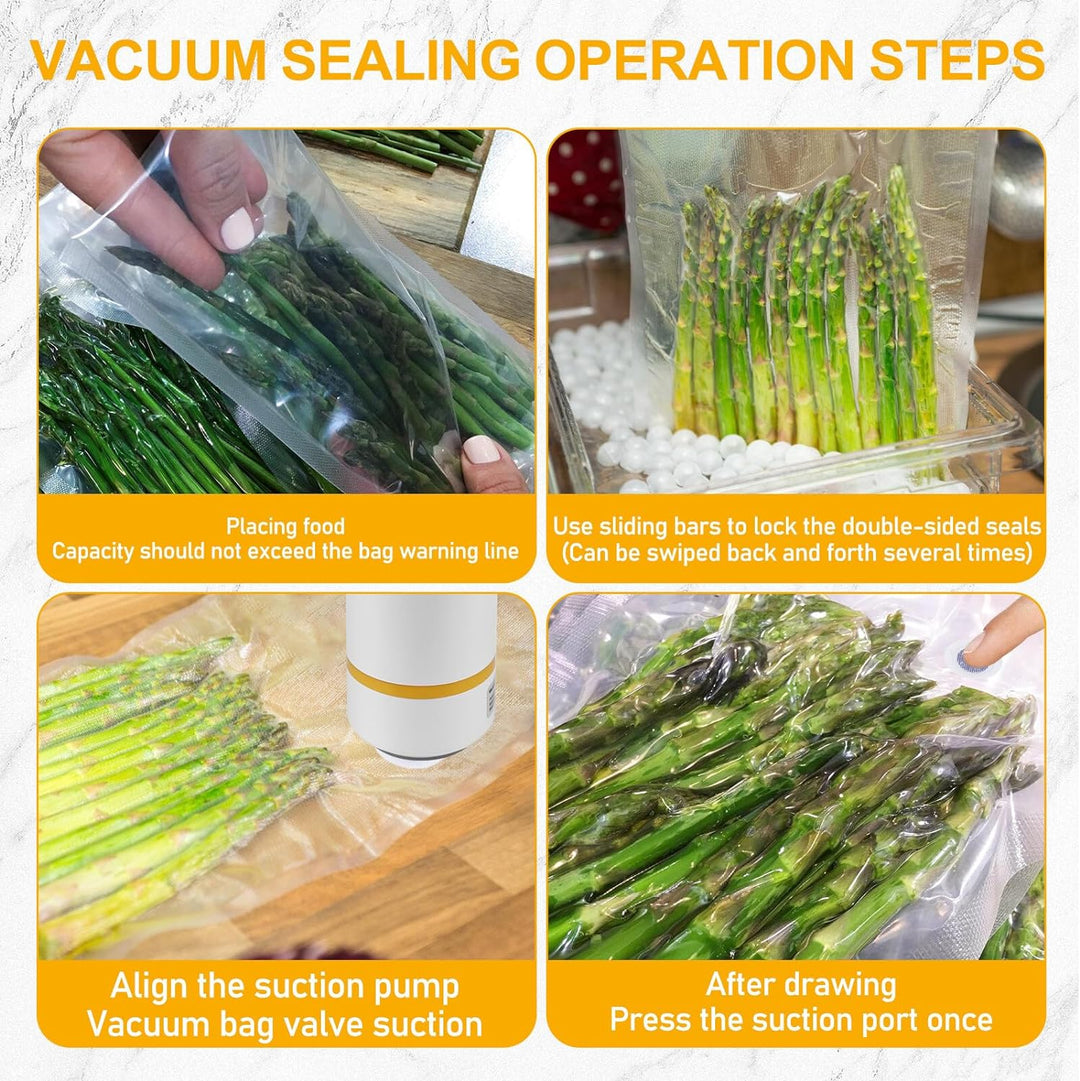 VACUUM SEALING OPERATION STEPS

Placing food
Capacity should not exceed the bag warning line

Use sliding bars to lock the double-sided seals
(Can be swiped back and forth several times)

Align the suction pump
Vacuum bag valve suction

After drawing
Press the suction port once