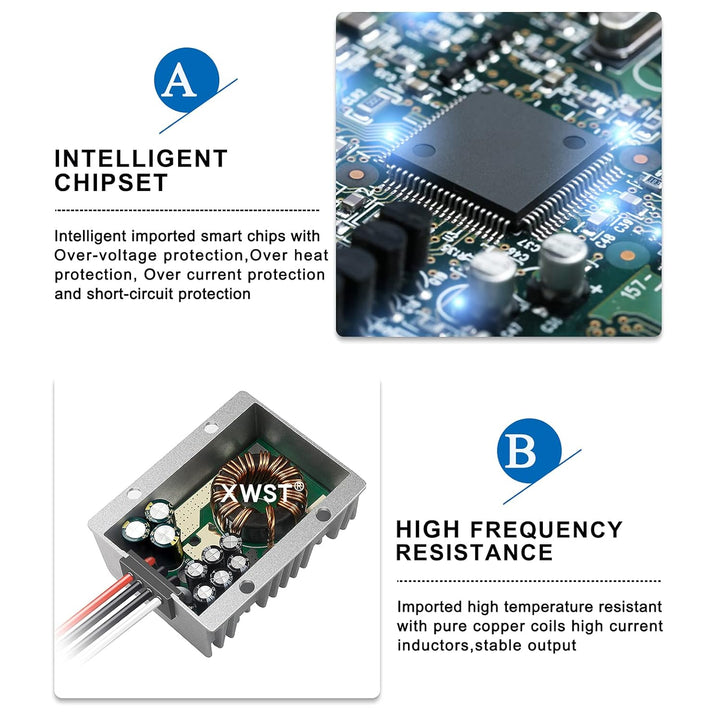 A

INTELLIGENT CHIPSET

Intelligent imported smart chips with Over-voltage protection,Over heat protection, Over current protection and short-circuit protection

XWST®

B

HIGH FREQUENCY RESISTANCE

Imported high temperature resistant with pure copper coils high current inductors,stable output