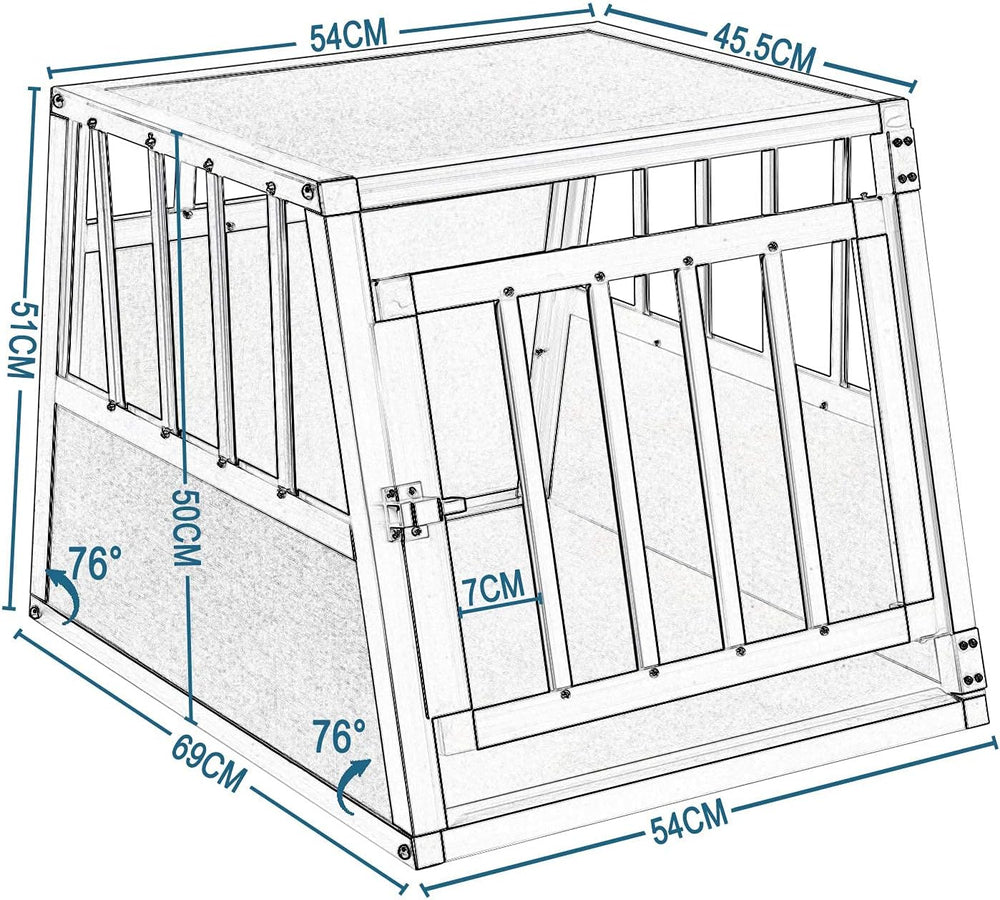 54CM
45.5CM
51CM
50CM
76°
7CM
76°
69CM
54CM