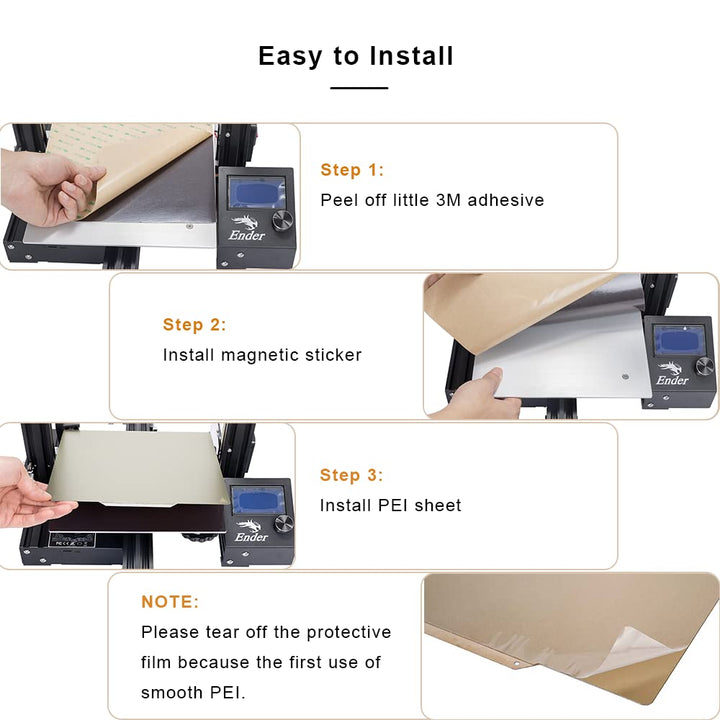 Easy to Install

Ender

Step 1:
Peel off little 3M adhesive

Step 2:
Install magnetic sticker

Ender

Ender

Step 3:
Install PEI sheet

NOTE:
Please tear off the protective film because the first use of smooth PEI.