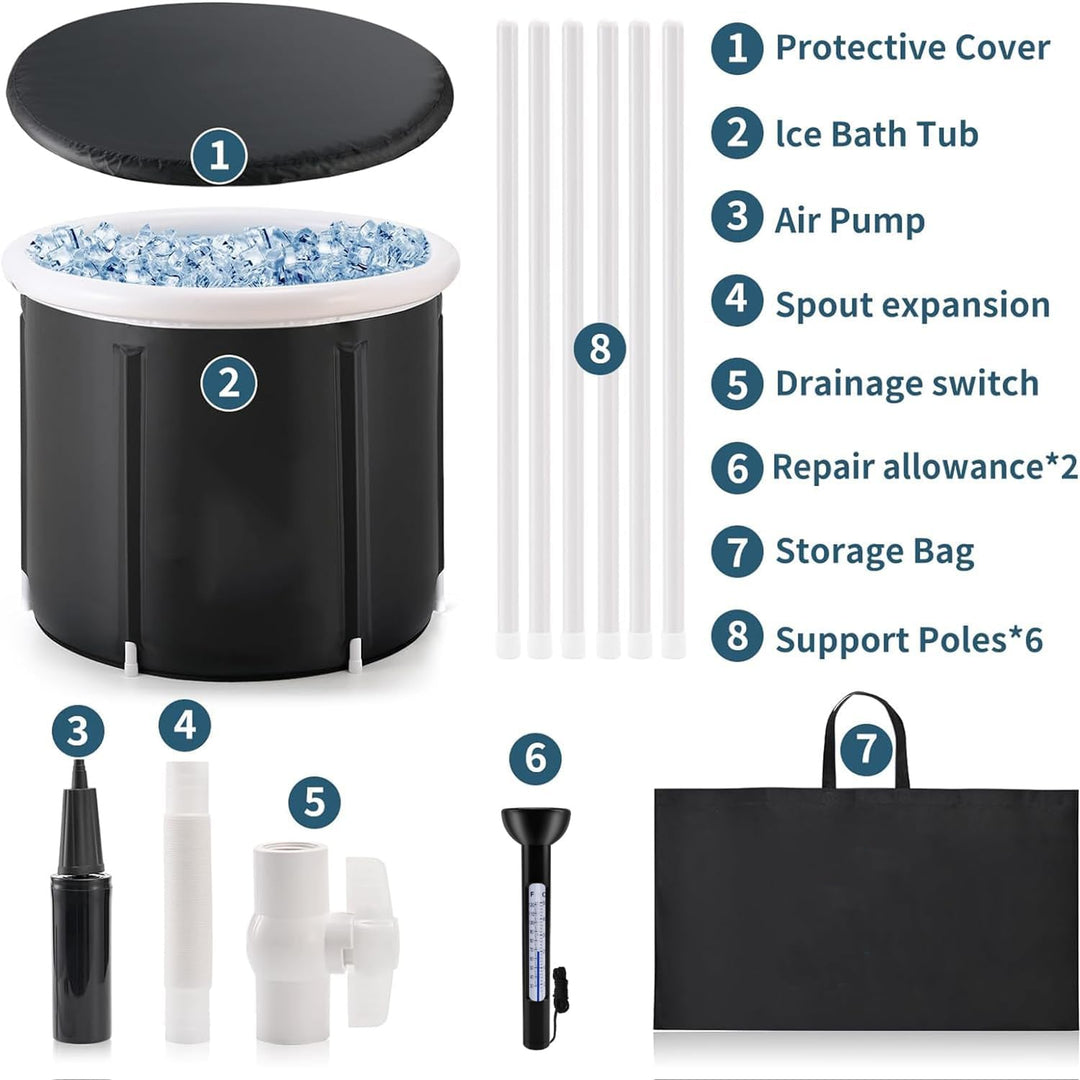 1
2
8
1 Protective Cover
2 Ice Bath Tub
3 Air Pump
4 Spout expansion
5 Drainage switch
6 Repair allowance*2
7 Storage Bag
8 Support Poles*6
3
4
5
6
7