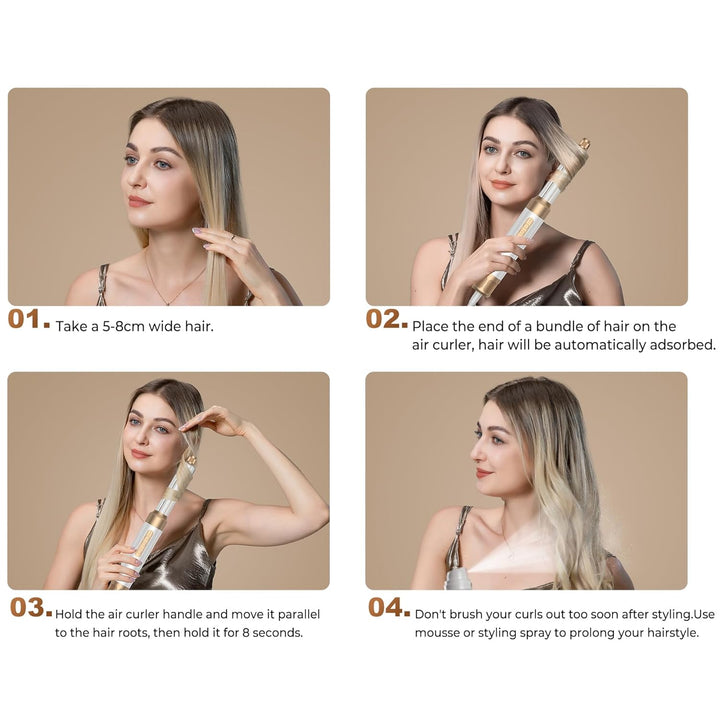 01. Take a 5-8cm wide hair.

02. Place the end of a bundle of hair on the air curler, hair will be automatically adsorbed.

03. Hold the air curler handle and move it parallel to the hair roots, then hold it for 8 seconds.

04. Don't brush your curls out too soon after styling.Use mousse or styling spray to prolong your hairstyle.